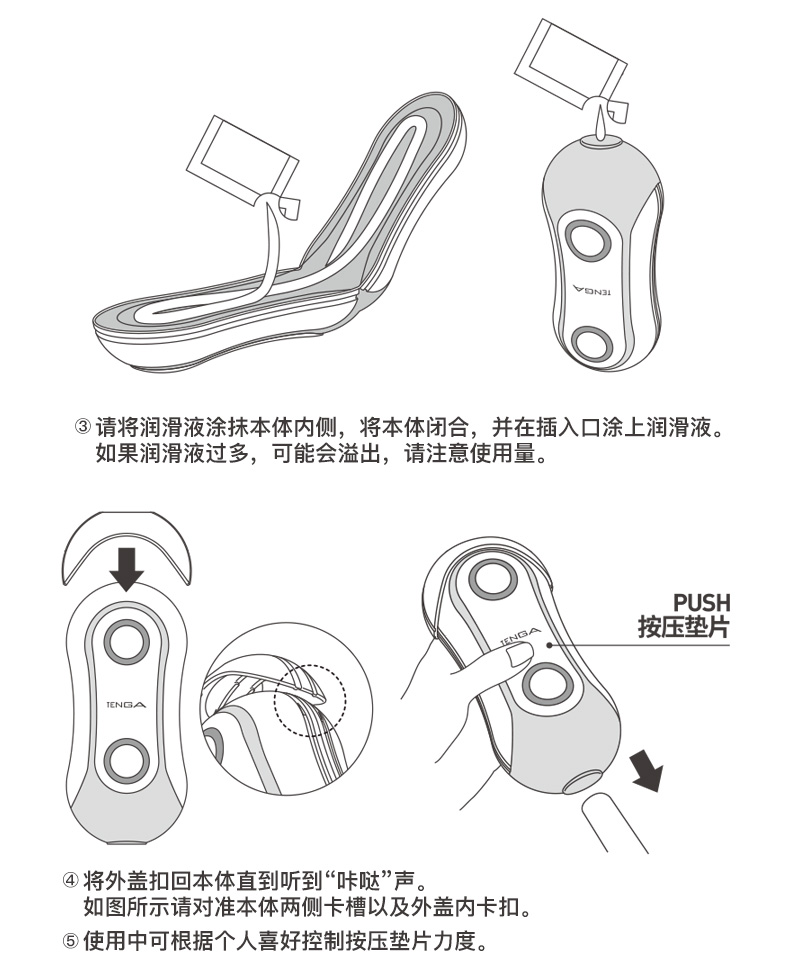 TENGA

③ 请将润滑液涂抹本体内侧，将本体闭合，并在插入口涂上润滑液。如果润滑液过多，可能会溢出，请注意使用量。

TENGA

TENGA

PUSH
按压垫片

④ 将外盖扣回本体直到听到“咔哒”声。如图所示请对准本体两侧卡槽以及外盖内卡扣。

⑤ 使用中可根据个人喜好控制按压垫片力度。