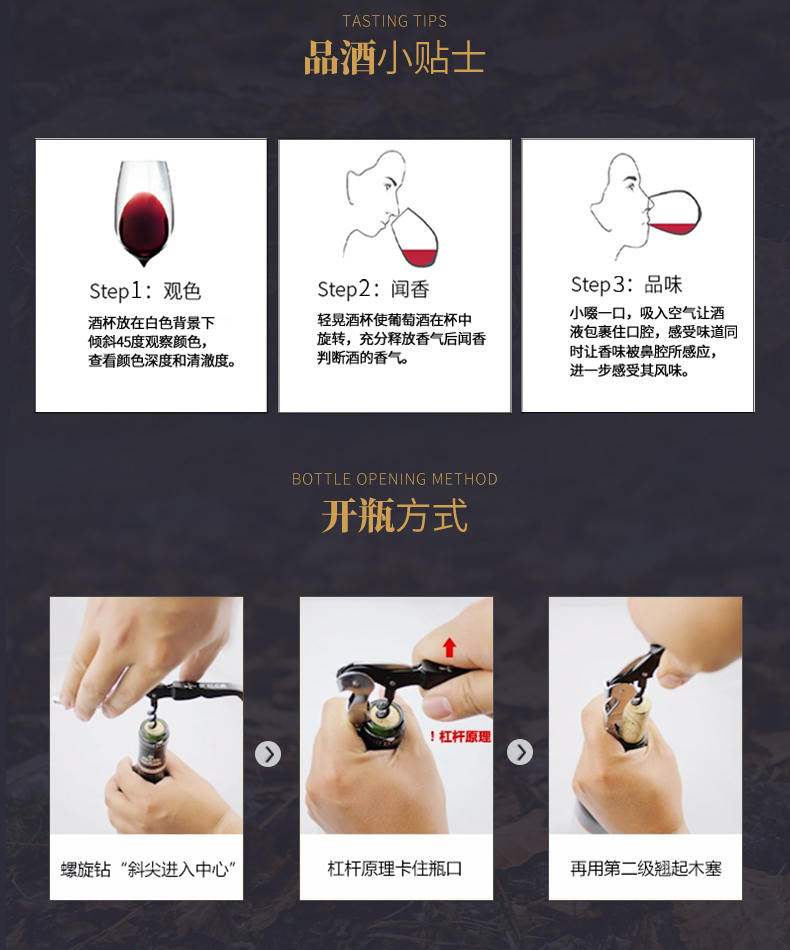 TASTING TIPS
品酒小贴士

Step1：观色
酒杯放在白色背景下倾斜45度观察颜色，查看颜色深度和清澈度。

Step2：闻香
轻晃酒杯使葡萄酒在杯中旋转，充分释放香气后闻香判断酒的香气。

Step3：品味
小啜一口，吸入空气让酒液包裹住口腔，感受味道同时让香味被鼻腔所感应，进一步感受其风味。

BOTTLE OPENING METHOD
开瓶方式

螺旋钻“斜尖进入中心”

！杠杆原理
杠杆原理卡住瓶口

再用第二级翘起木塞