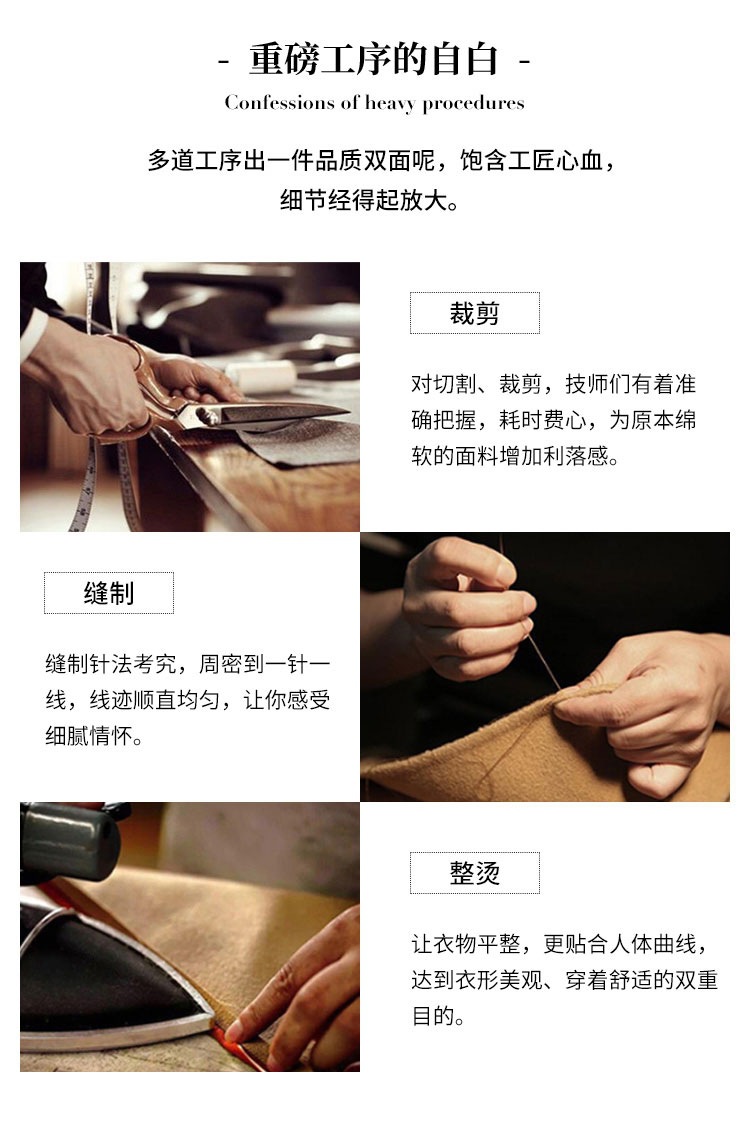 - 重磅工序的自白 -

Confessions of heavy procedures

多道工序出一件品质双面呢，饱含工匠心血，细节经得起放大。

裁剪

对切割、裁剪，技师们有着准确把握，耗时费心，为原本绵软的面料增加利落感。

缝制

缝制针法考究，周密到一针一线，线迹顺直均匀，让你感受细腻情怀。

整烫

让衣物平整，更贴合人体曲线，达到衣形美观、穿着舒适的双重目的。