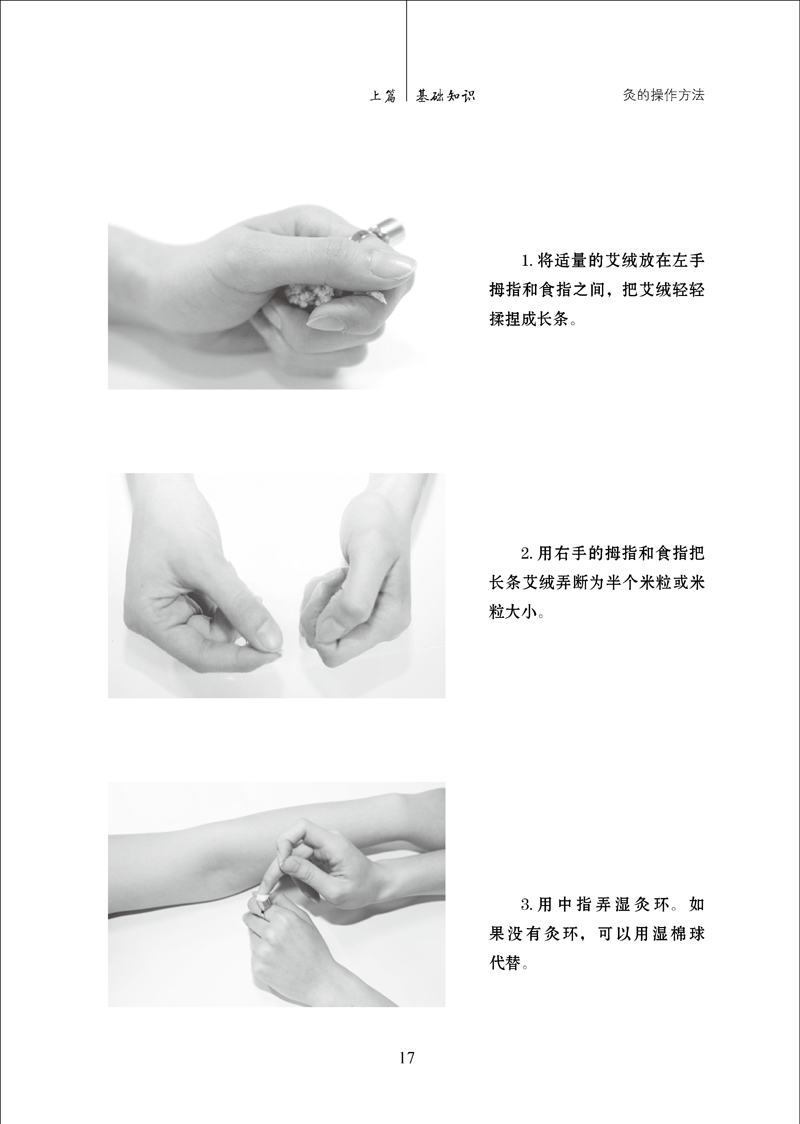 上篇　基础知识　　灸的操作方法

1. 将适量的艾绒放在左手拇指和食指之间，把艾绒轻轻揉捏成长条。

2. 用右手的拇指和食指把长条艾绒弄断为半个米粒或米粒大小。

3. 用中指弄湿灸环。如果没有灸环，可以用湿棉球代替。

17