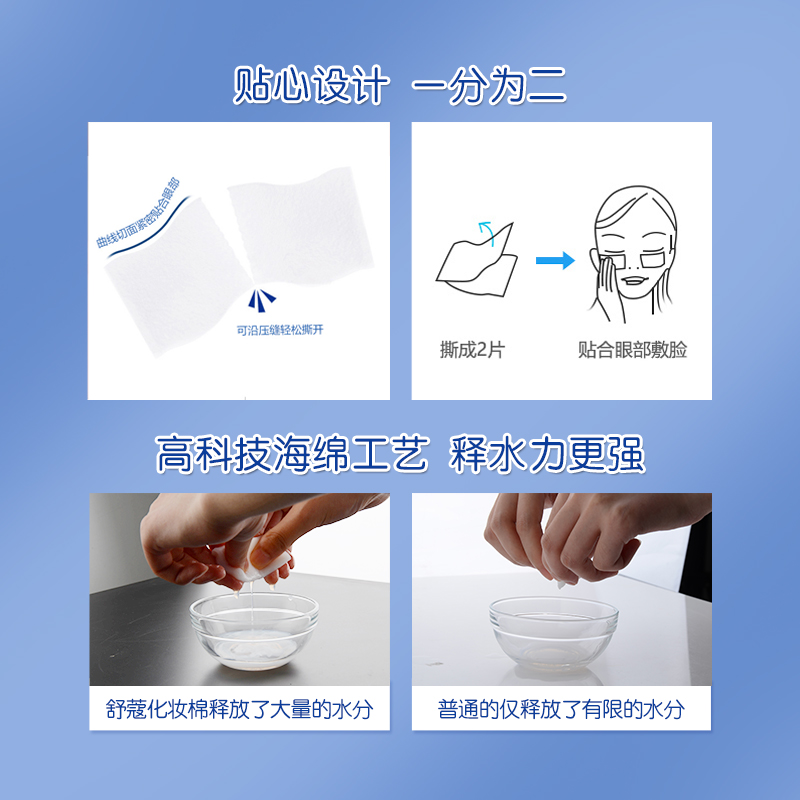 贴心设计 一分为二

曲线切面紧密贴合眼部

可沿压缝轻松撕开

撕成2片

贴合眼部敷脸

高科技海绵工艺 释水力更强

舒蔻化妆棉释放了大量的水分

普通的仅释放了有限的水分