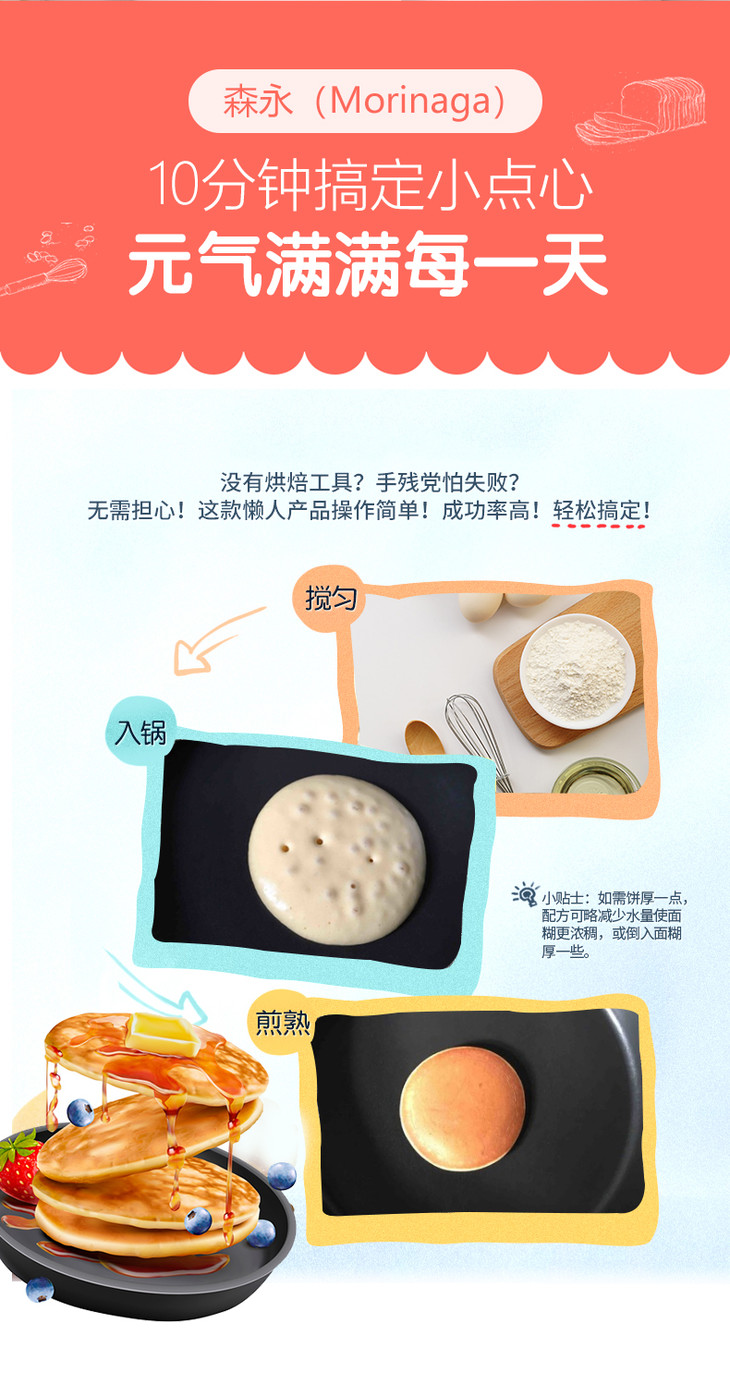 森永（Morinaga）

10分钟搞定小点心
元气满满每一天

没有烘焙工具？手残党怕失败？
无需担心！这款懒人产品操作简单！成功率高！轻松搞定！

搅匀

入锅

小贴士：如需饼厚一点，配方可略减少水量使面糊更浓稠，或倒入面糊厚一些。

煎熟