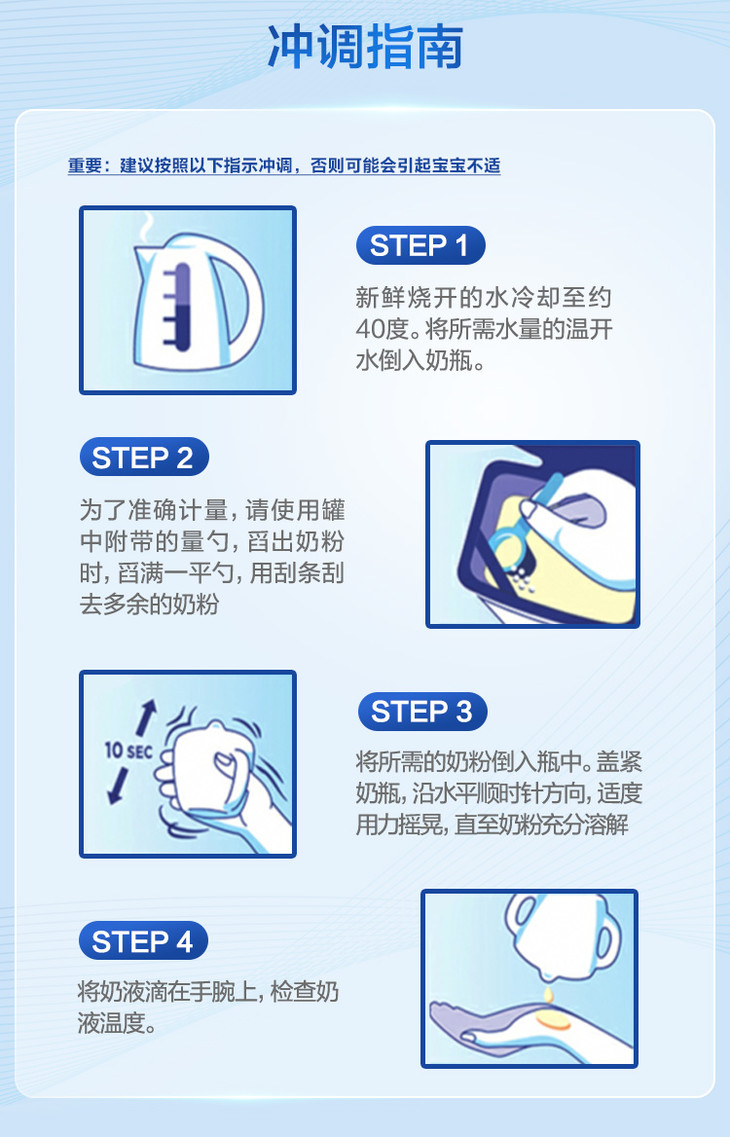 冲调指南

重要：建议按照以下指示冲调，否则可能会引起宝宝不适

STEP 1

新鲜烧开的水冷却至约40度。将所需水量的温开水倒入奶瓶。

STEP 2

为了准确计量，请使用罐中附带的量勺，舀出奶粉时，舀满一平勺，用刮条刮去多余的奶粉

10 SEC

STEP 3

将所需的奶粉倒入瓶中。盖紧奶瓶，沿水平顺时针方向，适度用力摇晃，直至奶粉充分溶解

STEP 4

将奶液滴在手腕上，检查奶液温度。