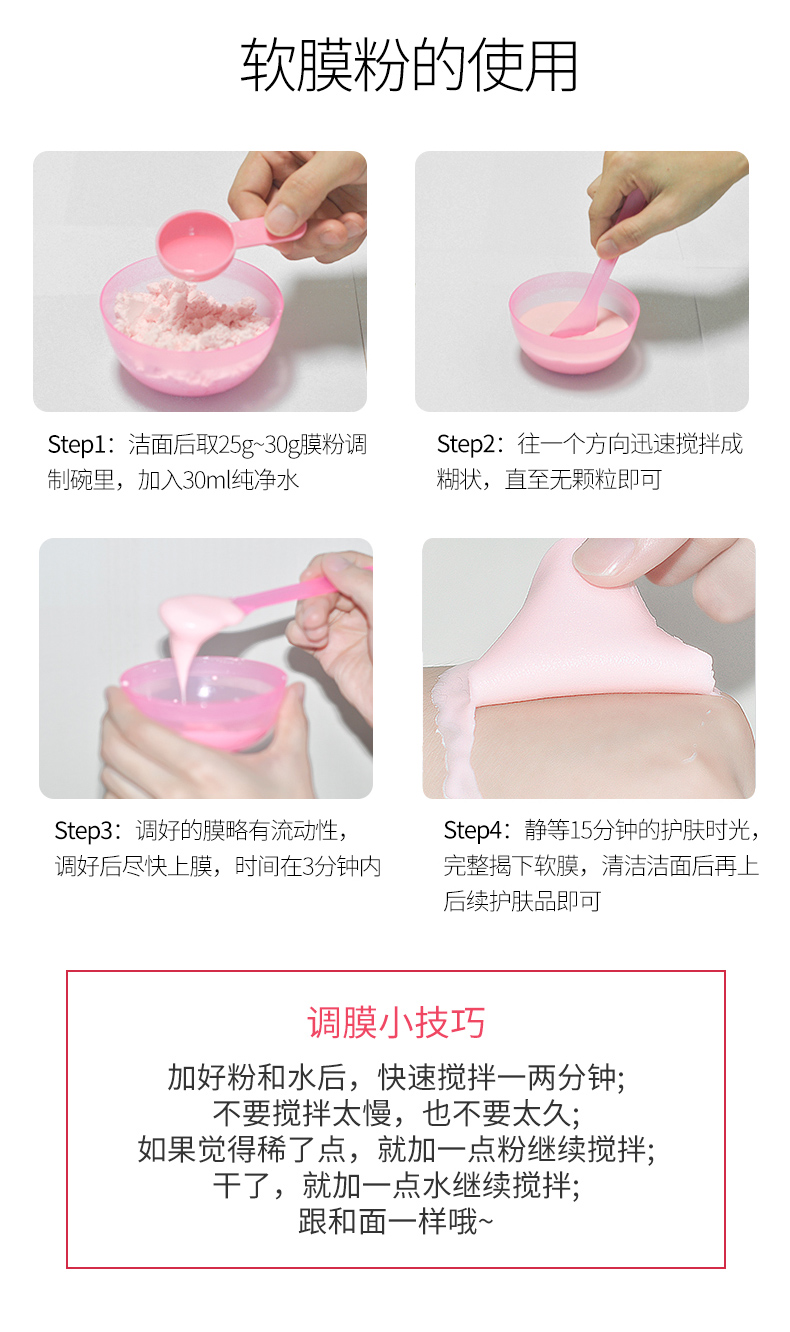 软膜粉的使用

Step1：洁面后取25g~30g膜粉调制碗里，加入30ml纯净水

Step2：往一个方向迅速搅拌成糊状，直至无颗粒即可

Step3：调好的膜略有流动性，调好后尽快上膜，时间在3分钟内

Step4：静等15分钟的护肤时光，完整揭下软膜，清洁洁面后再上后续护肤品即可

调膜小技巧

加好粉和水后，快速搅拌一两分钟;
不要搅拌太慢，也不要太久;
如果觉得稀了点，就加一点粉继续搅拌;
干了，就加一点水继续搅拌;
跟和面一样哦~