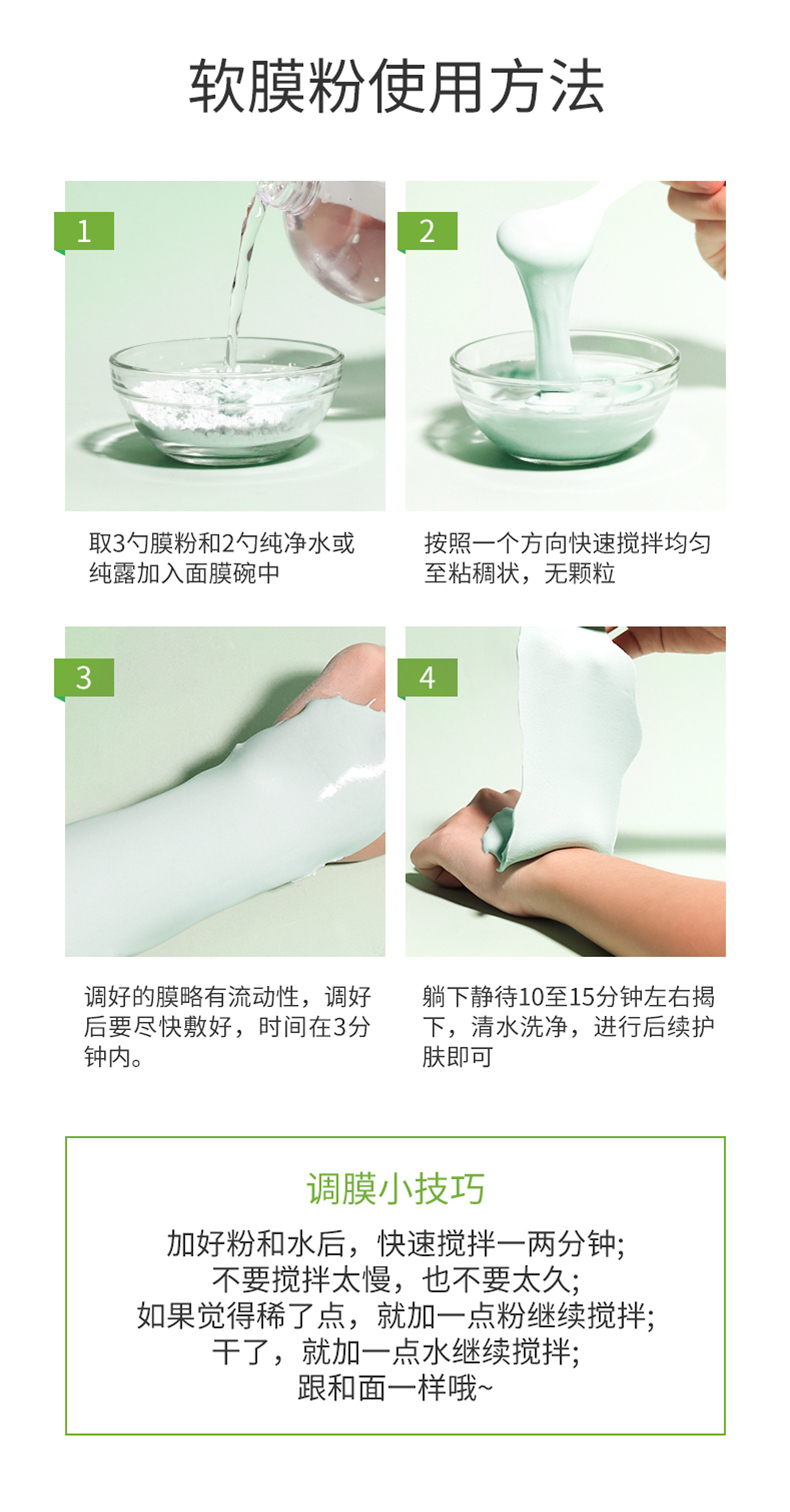 软膜粉使用方法

1

取3勺膜粉和2勺纯净水或纯露加入面膜碗中

2

按照一个方向快速搅拌均匀至粘稠状，无颗粒

3

调好的膜略有流动性，调好后要尽快敷好，时间在3分钟内。

4

躺下静待10至15分钟左右揭下，清水洗净，进行后续护肤即可

调膜小技巧

加好粉和水后，快速搅拌一两分钟;
不要搅拌太慢，也不要太久;
如果觉得稀了点，就加一点粉继续搅拌;
干了，就加一点水继续搅拌;
跟和面一样哦~