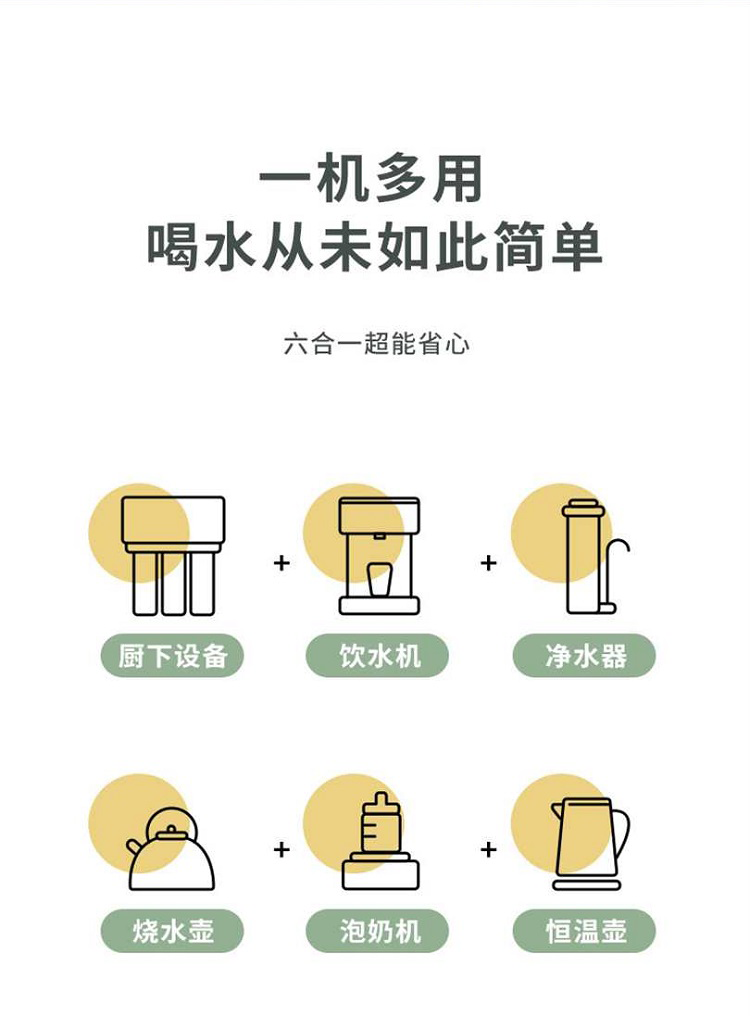 一机多用
喝水从未如此简单

六合一超能省心

厨下设备 + 饮水机 + 净水器

烧水壶 + 泡奶机 + 恒温壶