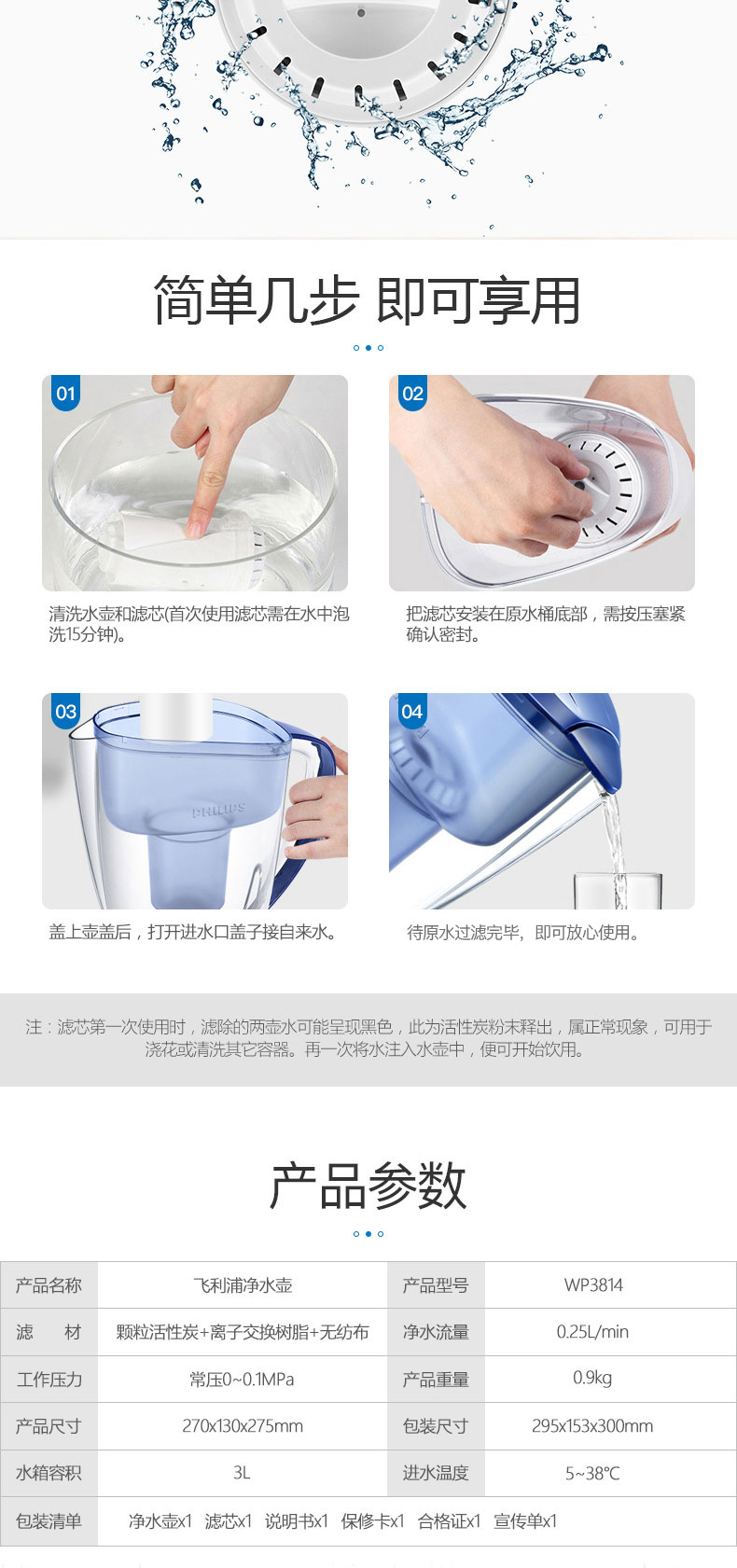 简单几步 即可享用

01
清洗水壶和滤芯(首次使用滤芯需在水中泡洗15分钟)。

02
把滤芯安装在原水桶底部，需按压塞紧确认密封。

03
PHILIPS
盖上壶盖后，打开进水口盖子接自来水。

04
待原水过滤完毕，即可放心使用。

注：滤芯第一次使用时，滤除的两壶水可能呈现黑色，此为活性炭粉末释出，属正常现象，可用于浇花或清洗其它容器。再一次将水注入水壶中，便可开始饮用。

产品参数

| 产品名称 | 飞利浦净水壶 | 产品型号 | WP3814 |
|---|---|---|---|
| 滤　材 | 颗粒活性炭+离子交换树脂+无纺布 | 净水流量 | 0.25L/min |
| 工作压力 | 常压0~0.1MPa | 产品重量 | 0.9kg |
| 产品尺寸 | 270x130x275mm | 包装尺寸 | 295x153x300mm |
| 水箱容积 | 3L | 进水温度 | 5~38℃ |
| 包装清单 | 净水壶x1　滤芯x1　说明书x1　保修卡x1　合格证x1　宣传单x1 | | |