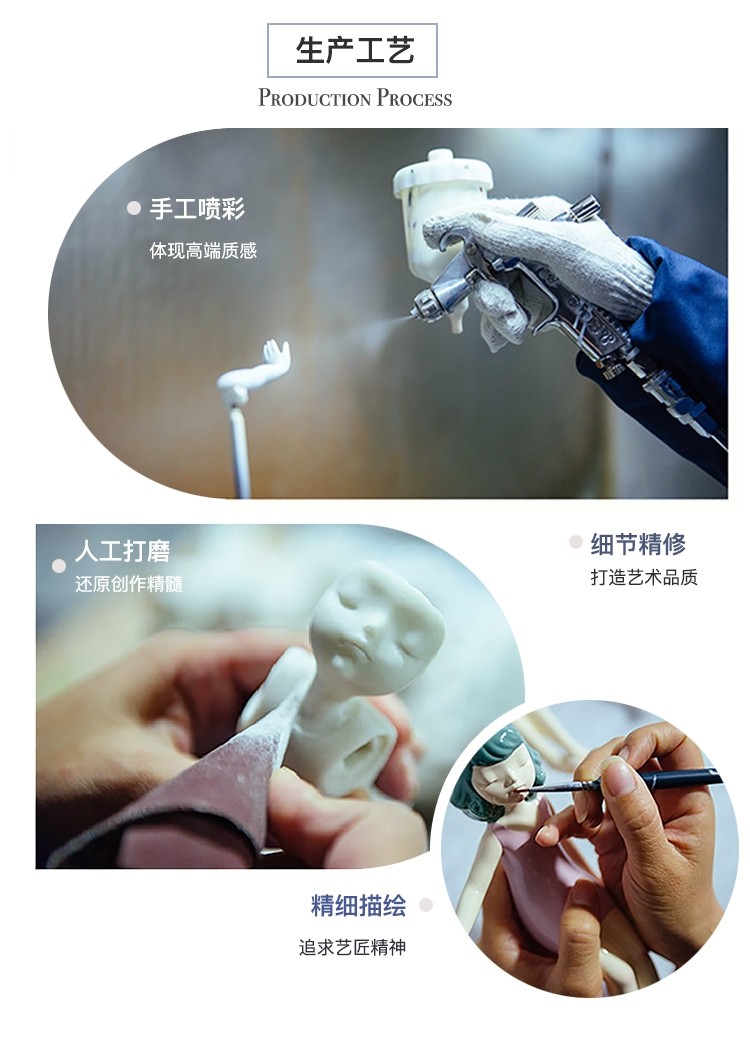 生产工艺

PRODUCTION PROCESS

手工喷彩

体现高端质感

人工打磨

还原创作精髓

细节精修

打造艺术品质

精细描绘

追求艺匠精神