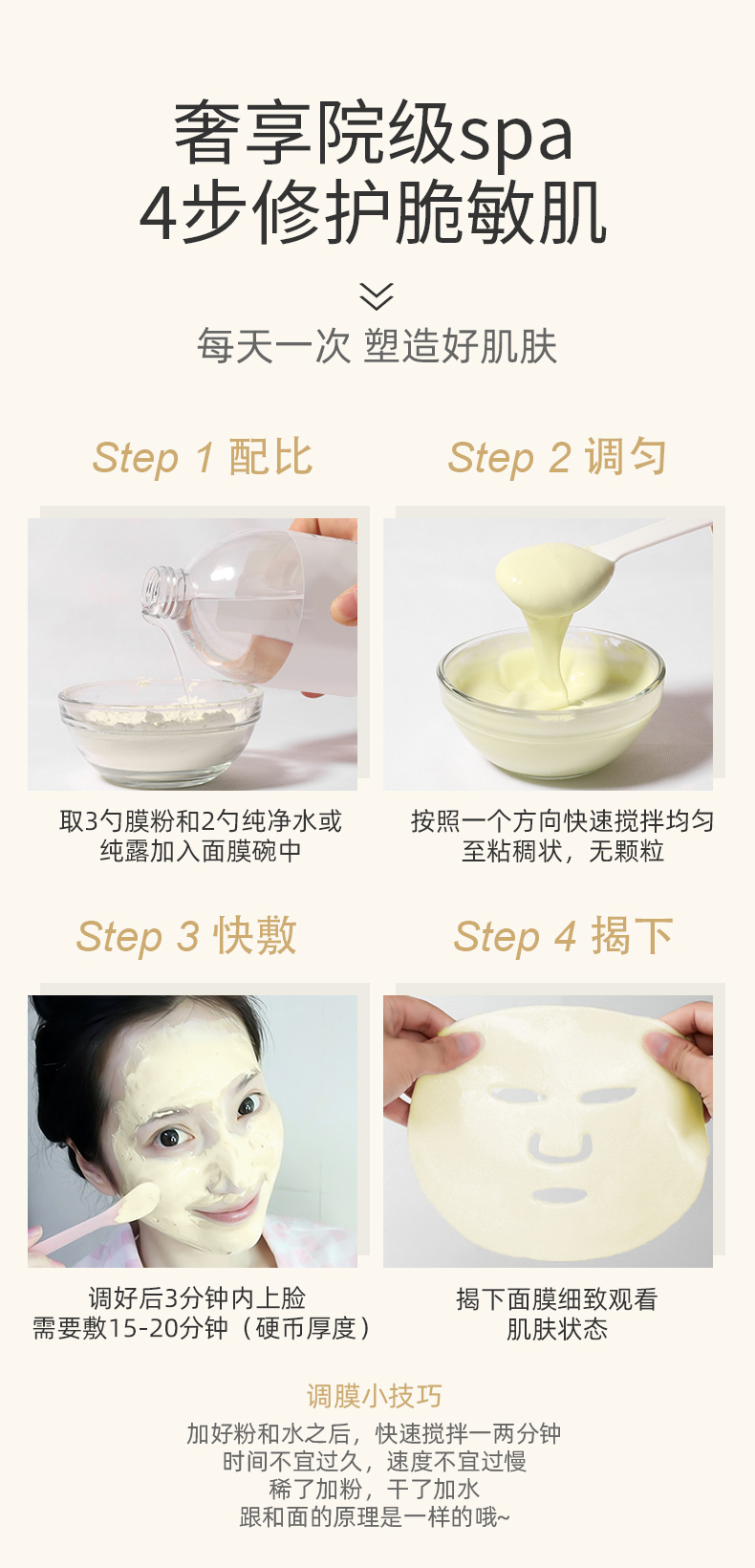 奢享院级spa
4步修护脆敏肌

每天一次 塑造好肌肤

Step 1 配比

取3勺膜粉和2勺纯净水或纯露加入面膜碗中

Step 2 调匀

按照一个方向快速搅拌均匀至粘稠状，无颗粒

Step 3 快敷

调好后3分钟内上脸
需要敷15-20分钟（硬币厚度）

Step 4 揭下

揭下面膜细致观看肌肤状态

调膜小技巧

加好粉和水之后，快速搅拌一两分钟
时间不宜过久，速度不宜过慢
稀了加粉，干了加水
跟和面的原理是一样的哦~