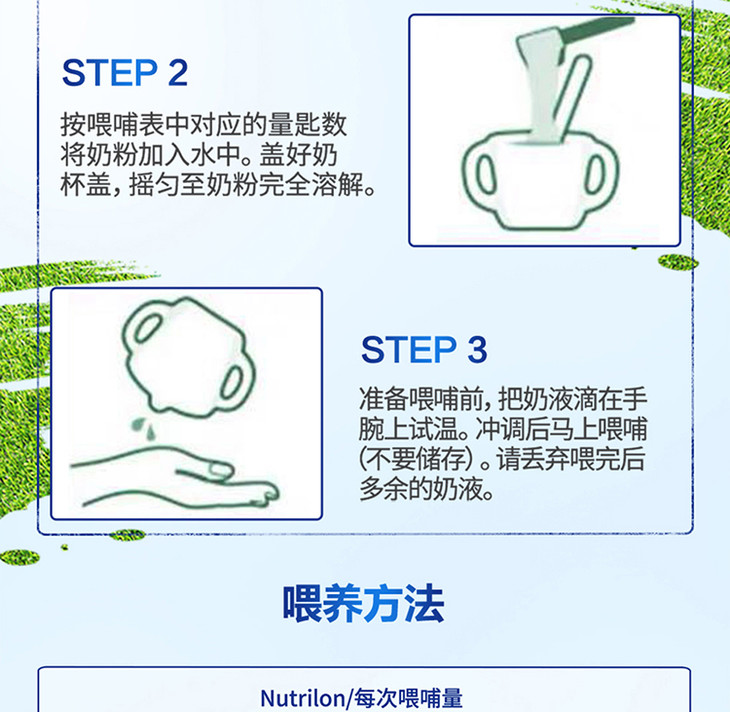 STEP 2

按喂哺表中对应的量匙数将奶粉加入水中。盖好奶杯盖，摇匀至奶粉完全溶解。

STEP 3

准备喂哺前，把奶液滴在手腕上试温。冲调后马上喂哺（不要储存）。请丢弃喂完后多余的奶液。

喂养方法

Nutrilon/每次喂哺量