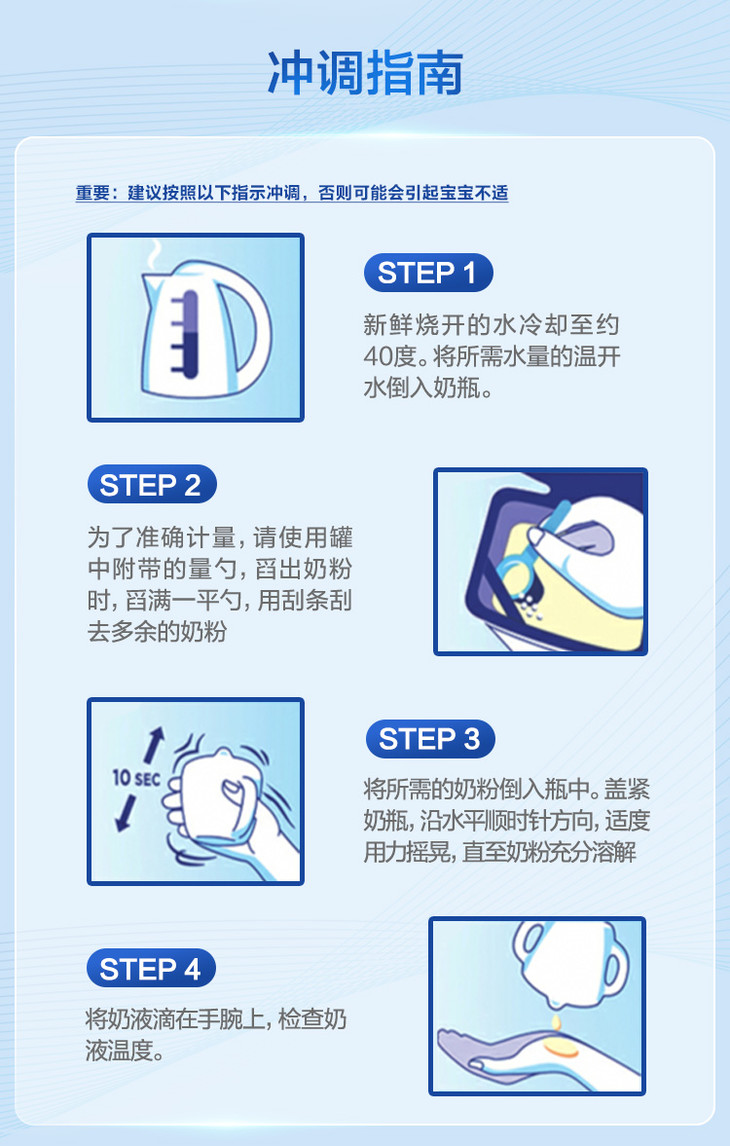 冲调指南

重要：建议按照以下指示冲调，否则可能会引起宝宝不适

STEP 1

新鲜烧开的水冷却至约40度。将所需水量的温开水倒入奶瓶。

STEP 2

为了准确计量，请使用罐中附带的量勺，舀出奶粉时，舀满一平勺，用刮条刮去多余的奶粉

10 SEC

STEP 3

将所需的奶粉倒入瓶中。盖紧奶瓶，沿水平顺时针方向，适度用力摇晃，直至奶粉充分溶解

STEP 4

将奶液滴在手腕上，检查奶液温度。