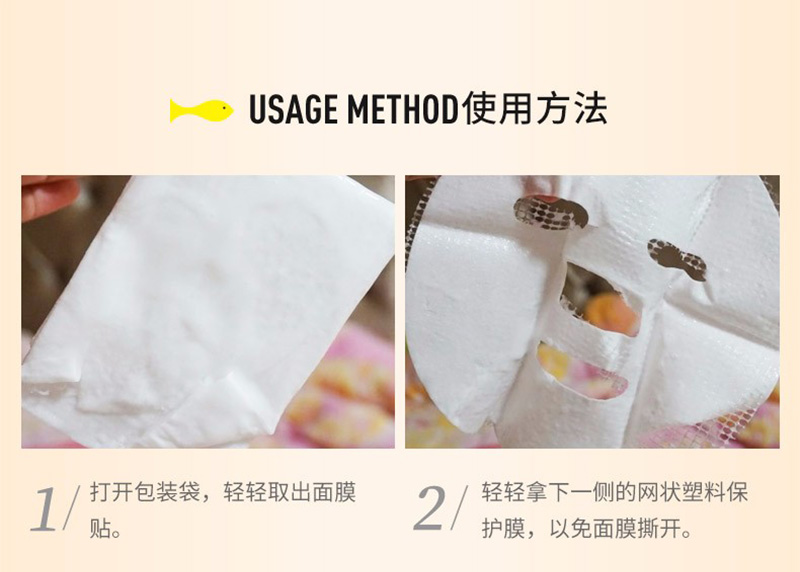 USAGE METHOD使用方法

1/ 打开包装袋，轻轻取出面膜贴。

2/ 轻轻拿下一侧的网状塑料保护膜，以免面膜撕开。