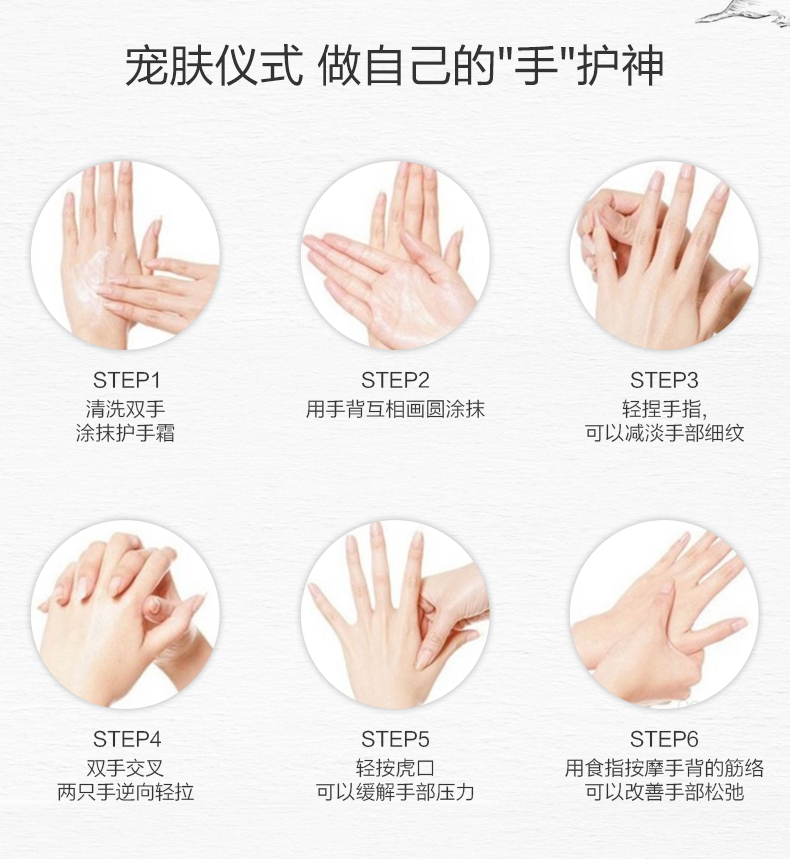 宠肤仪式 做自己的"手"护神

STEP1
清洗双手
涂抹护手霜

STEP2
用手背互相画圆涂抹

STEP3
轻捏手指,
可以减淡手部细纹

STEP4
双手交叉
两只手逆向轻拉

STEP5
轻按虎口
可以缓解手部压力

STEP6
用食指按摩手背的筋络
可以改善手部松弛