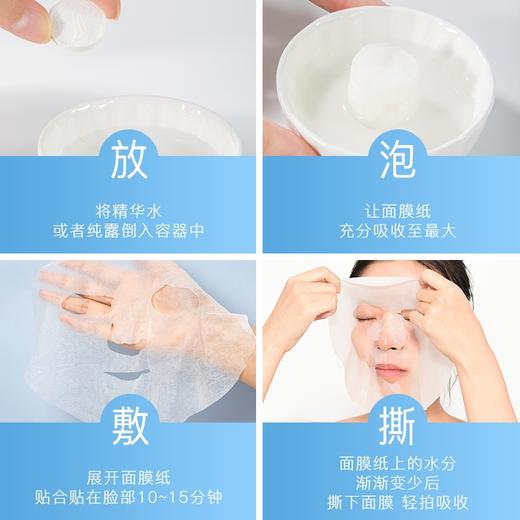 放

将精华水
或者纯露倒入容器中

泡

让面膜纸
充分吸收至最大

敷

展开面膜纸
贴合贴在脸部10~15分钟

撕

面膜纸上的水分
渐渐变少后
撕下面膜 轻拍吸收