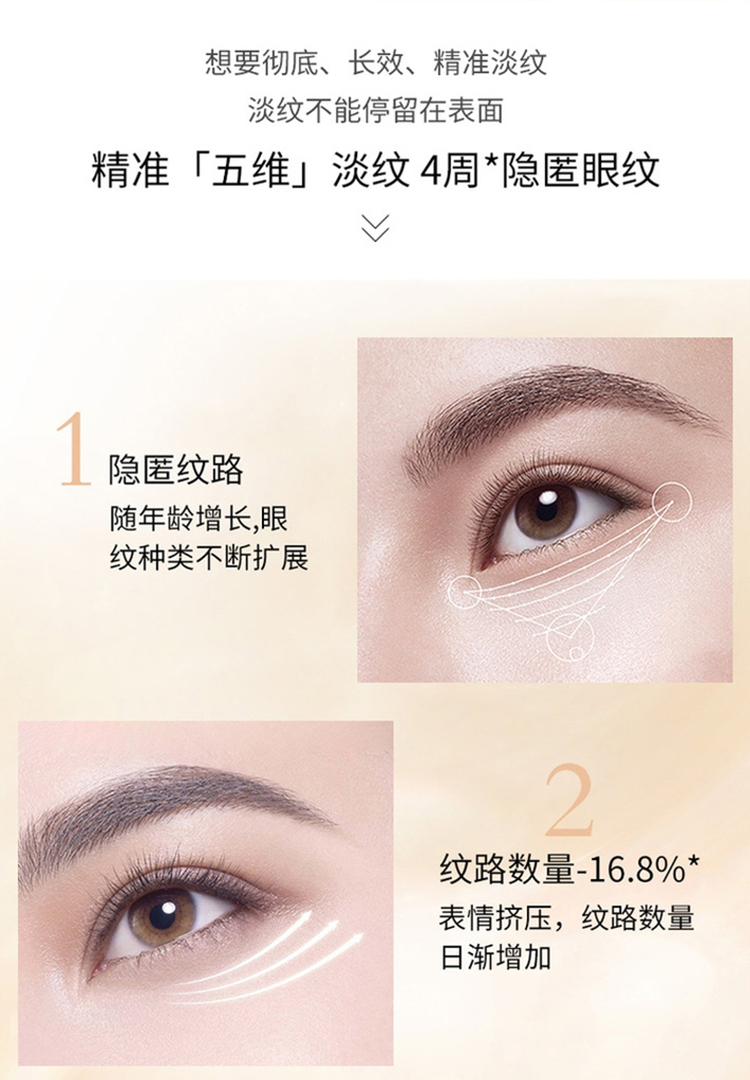 想要彻底、长效、精准淡纹
淡纹不能停留在表面

精准「五维」淡纹 4周*隐匿眼纹

1
隐匿纹路
随年龄增长,眼纹种类不断扩展

2
纹路数量-16.8%*
表情挤压，纹路数量日渐增加