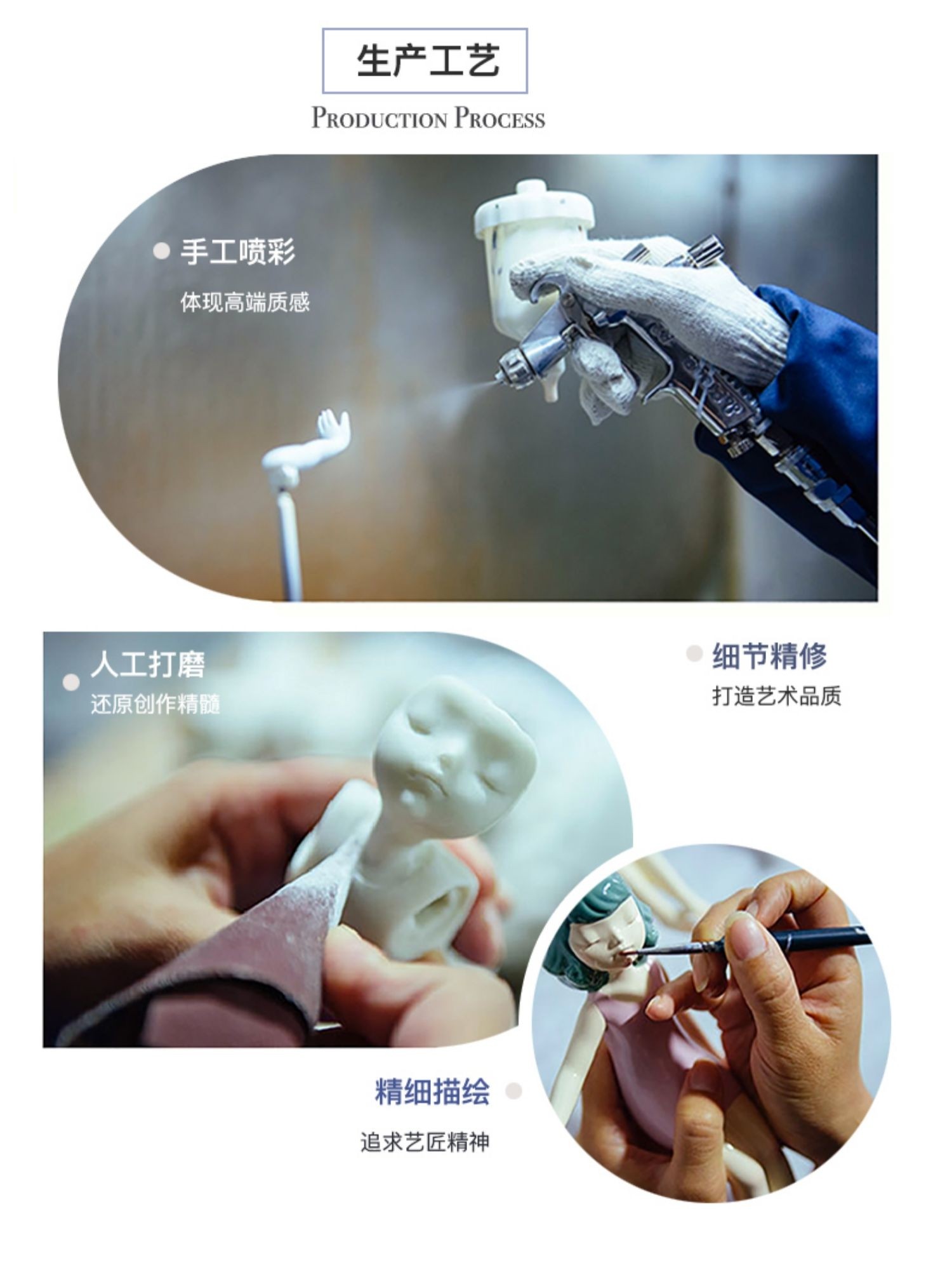 生产工艺

PRODUCTION PROCESS

手工喷彩

体现高端质感

人工打磨

还原创作精髓

细节精修

打造艺术品质

精细描绘

追求艺匠精神