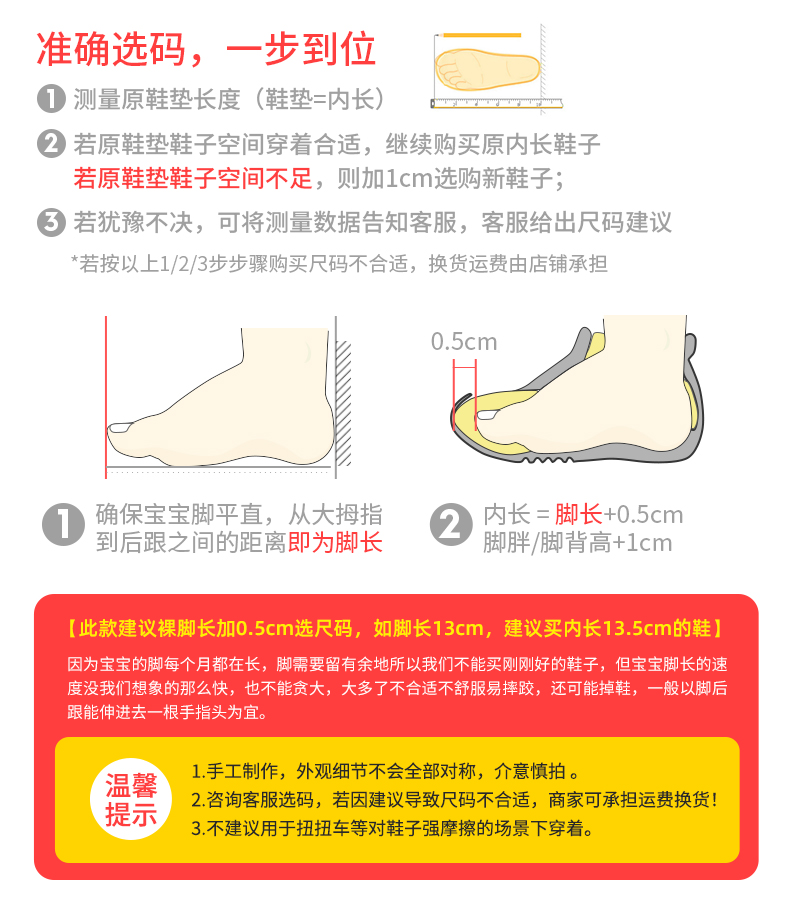 准确选码，一步到位

1 测量原鞋垫长度（鞋垫=内长）

2 若原鞋垫鞋子空间穿着合适，继续购买原内长鞋子
若原鞋垫鞋子空间不足，则加1cm选购新鞋子；

3 若犹豫不决，可将测量数据告知客服，客服给出尺码建议

*若按以上1/2/3步步骤购买尺码不合适，换货运费由店铺承担

0.5cm

1 确保宝宝脚平直，从大拇指到后跟之间的距离即为脚长

2 内长 = 脚长+0.5cm
脚胖/脚背高+1cm

【此款建议裸脚长加0.5cm选尺码，如脚长13cm，建议买内长13.5cm的鞋】

因为宝宝的脚每个月都在长，脚需要留有余地所以我们不能买刚刚好的鞋子，但宝宝脚长的速度没我们想象的那么快，也不能贪大，大多了不合适不舒服易摔跤，还可能掉鞋，一般以脚后跟能伸进去一根手指头为宜。

温馨提示

1.手工制作，外观细节不会全部对称，介意慎拍 。
2.咨询客服选码，若因建议导致尺码不合适，商家可承担运费换货！
3.不建议用于扭扭车等对鞋子强摩擦的场景下穿着。