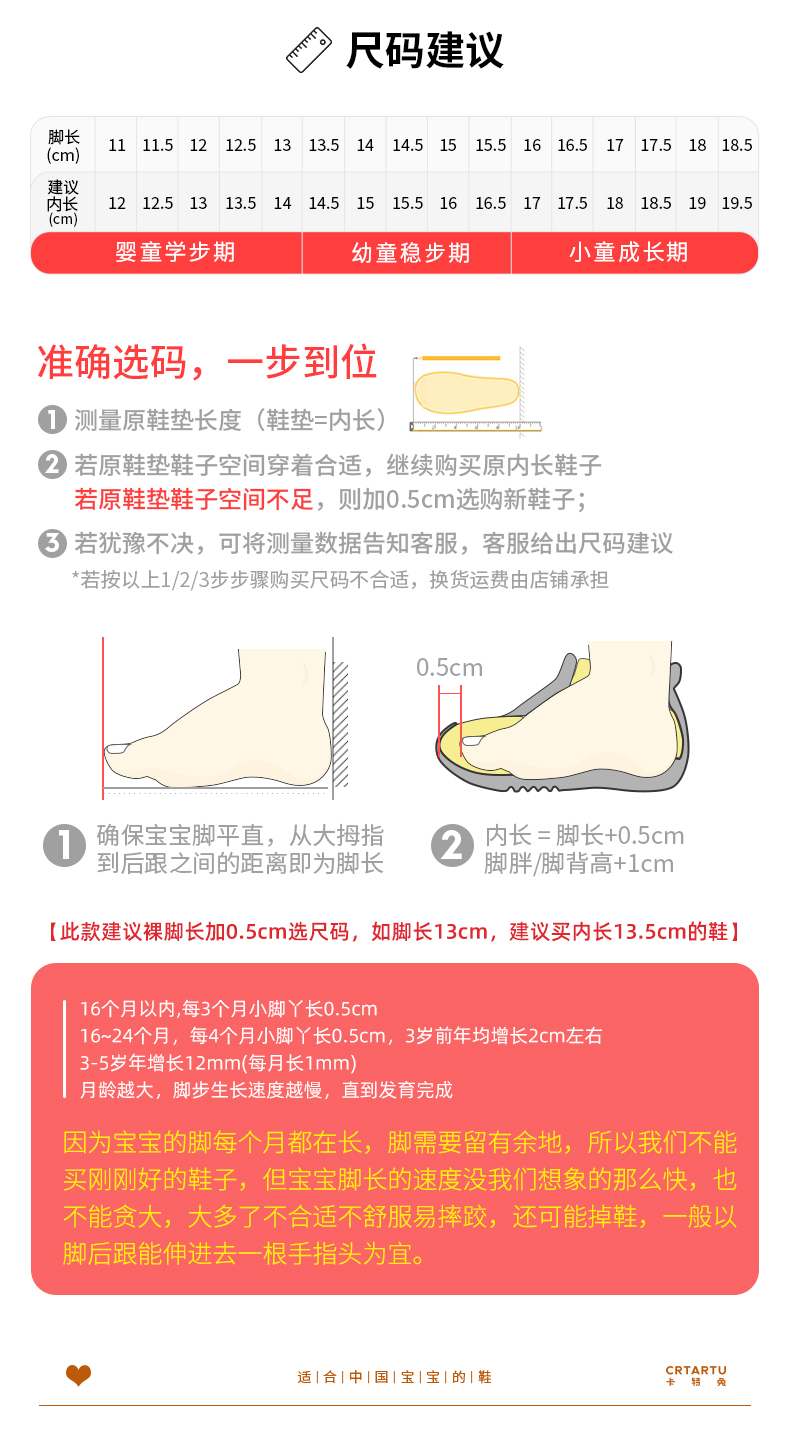 尺码建议

| 脚长 (cm) | 11 | 11.5 | 12 | 12.5 | 13 | 13.5 | 14 | 14.5 | 15 | 15.5 | 16 | 16.5 | 17 | 17.5 | 18 | 18.5 |
|---|---|---|---|---|---|---|---|---|---|---|---|---|---|---|---|---|
| 建议内长 (cm) | 12 | 12.5 | 13 | 13.5 | 14 | 14.5 | 15 | 15.5 | 16 | 16.5 | 17 | 17.5 | 18 | 18.5 | 19 | 19.5 |

婴童学步期 幼童稳步期 小童成长期

准确选码，一步到位

1 测量原鞋垫长度（鞋垫=内长）

2 若原鞋垫鞋子空间穿着合适，继续购买原内长鞋子
若原鞋垫鞋子空间不足，则加0.5cm选购新鞋子；

3 若犹豫不决，可将测量数据告知客服，客服给出尺码建议
*若按以上1/2/3步步骤购买尺码不合适，换货运费由店铺承担

0.5cm

1 确保宝宝脚平直，从大拇指到后跟之间的距离即为脚长

2 内长 = 脚长+0.5cm
脚胖/脚背高+1cm

【此款建议裸脚长加0.5cm选尺码，如脚长13cm，建议买内长13.5cm的鞋】

16个月以内,每3个月小脚丫长0.5cm
16~24个月，每4个月小脚丫长0.5cm，3岁前年均增长2cm左右
3-5岁年增长12mm(每月长1mm)
月龄越大，脚步生长速度越慢，直到发育完成

因为宝宝的脚每个月都在长，脚需要留有余地，所以我们不能买刚刚好的鞋子，但宝宝脚长的速度没我们想象的那么快，也不能贪大，大多了不合适不舒服易摔跤，还可能掉鞋，一般以脚后跟能伸进去一根手指头为宜。

适|合|中|国|宝|宝|的|鞋

CRTARTU
卡特兔