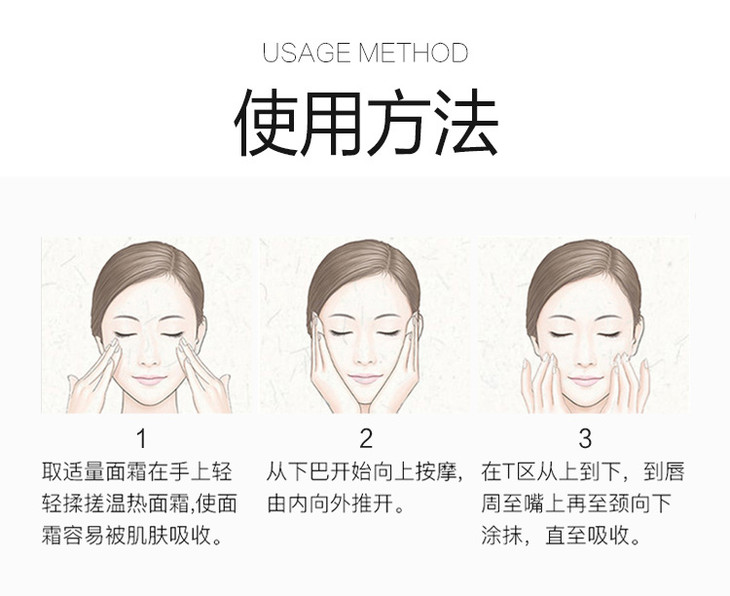 USAGE METHOD

使用方法

1
取适量面霜在手上轻轻揉搓温热面霜,使面霜容易被肌肤吸收。

2
从下巴开始向上按摩，由内向外推开。

3
在T区从上到下，到唇周至嘴上再至颈向下涂抹，直至吸收。