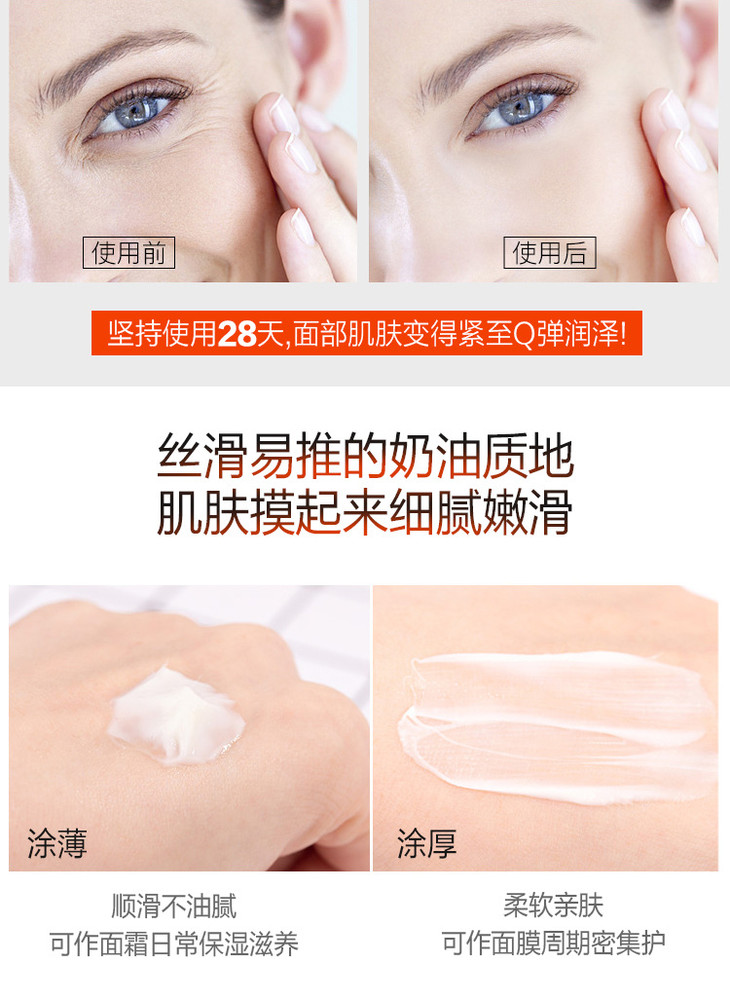 使用前

使用后

坚持使用28天,面部肌肤变得紧至Q弹润泽!

丝滑易推的奶油质地
肌肤摸起来细腻嫩滑

涂薄

涂厚

顺滑不油腻
可作面霜日常保湿滋养

柔软亲肤
可作面膜周期密集护