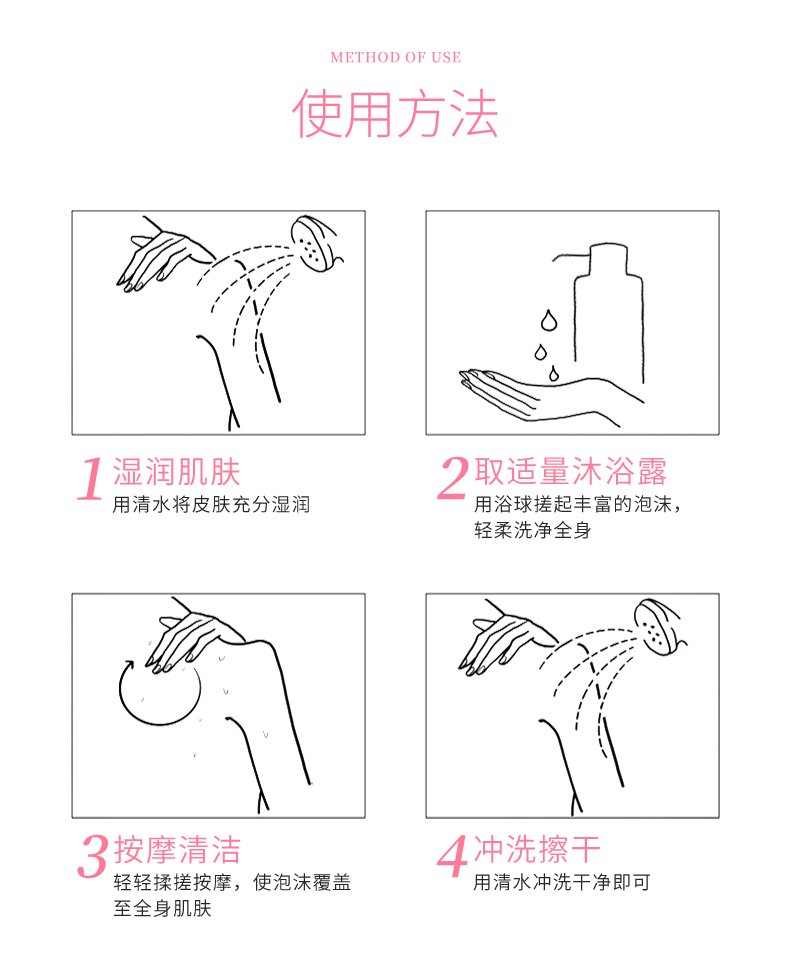 METHOD OF USE

使用方法

1 湿润肌肤
用清水将皮肤充分湿润

2 取适量沐浴露
用浴球搓起丰富的泡沫，轻柔洗净全身

3 按摩清洁
轻轻揉搓按摩，使泡沫覆盖至全身肌肤

4 冲洗擦干
用清水冲洗干净即可