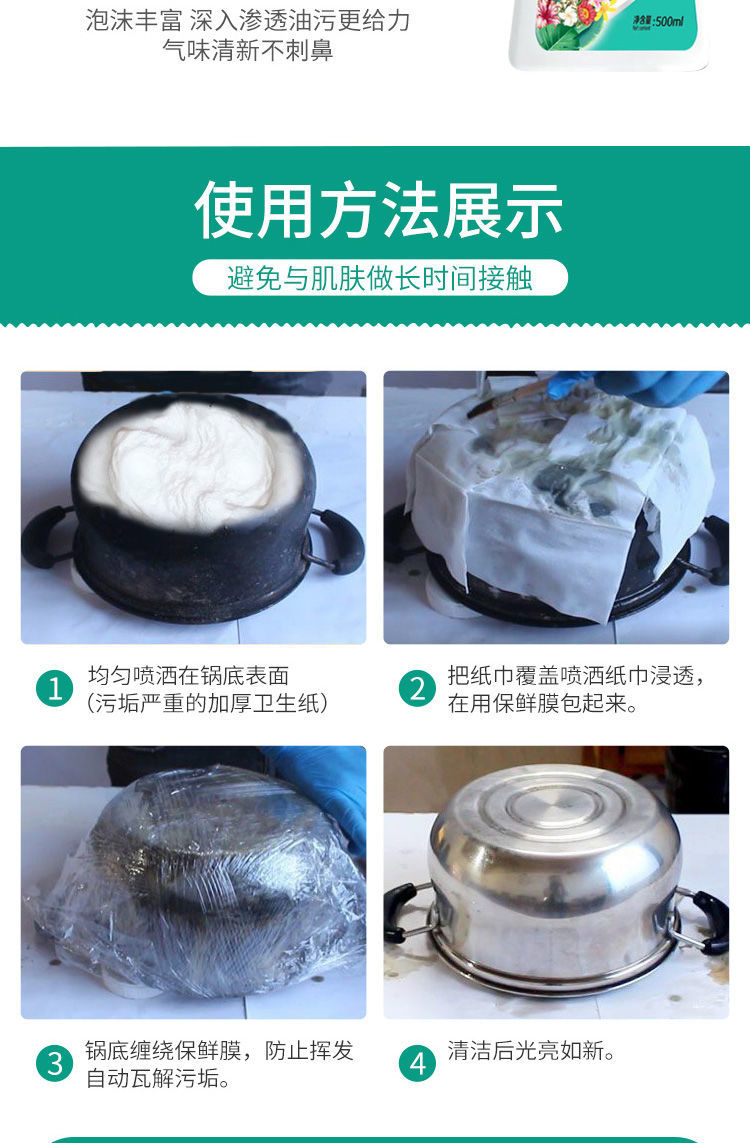 泡沫丰富 深入渗透油污更给力
气味清新不刺鼻

净含量:500ml

使用方法展示

避免与肌肤做长时间接触

1 均匀喷洒在锅底表面
(污垢严重的加厚卫生纸)

2 把纸巾覆盖喷洒纸巾浸透，
在用保鲜膜包起来。

3 锅底缠绕保鲜膜，防止挥发
自动瓦解污垢。

4 清洁后光亮如新。