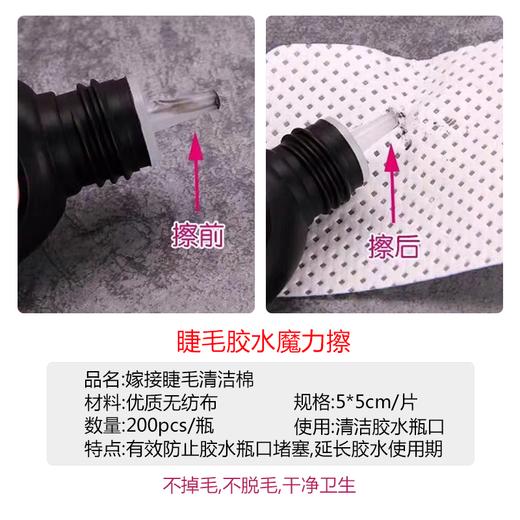 擦前

擦后

睫毛胶水魔力擦

品名:嫁接睫毛清洁棉
材料:优质无纺布　　规格:5*5cm/片
数量:200pcs/瓶　　使用:清洁胶水瓶口
特点:有效防止胶水瓶口堵塞,延长胶水使用期

不掉毛,不脱毛,干净卫生