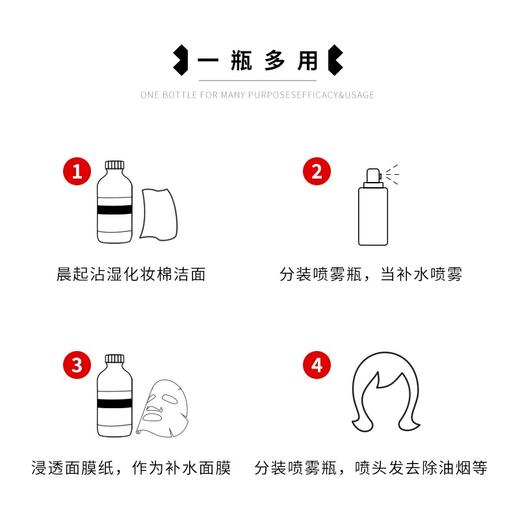 一瓶多用

ONE BOTTLE FOR MANY PURPOSESEFFICACY&USAGE

1

晨起沾湿化妆棉洁面

2

分装喷雾瓶，当补水喷雾

3

浸透面膜纸，作为补水面膜

4

分装喷雾瓶，喷头发去除油烟等