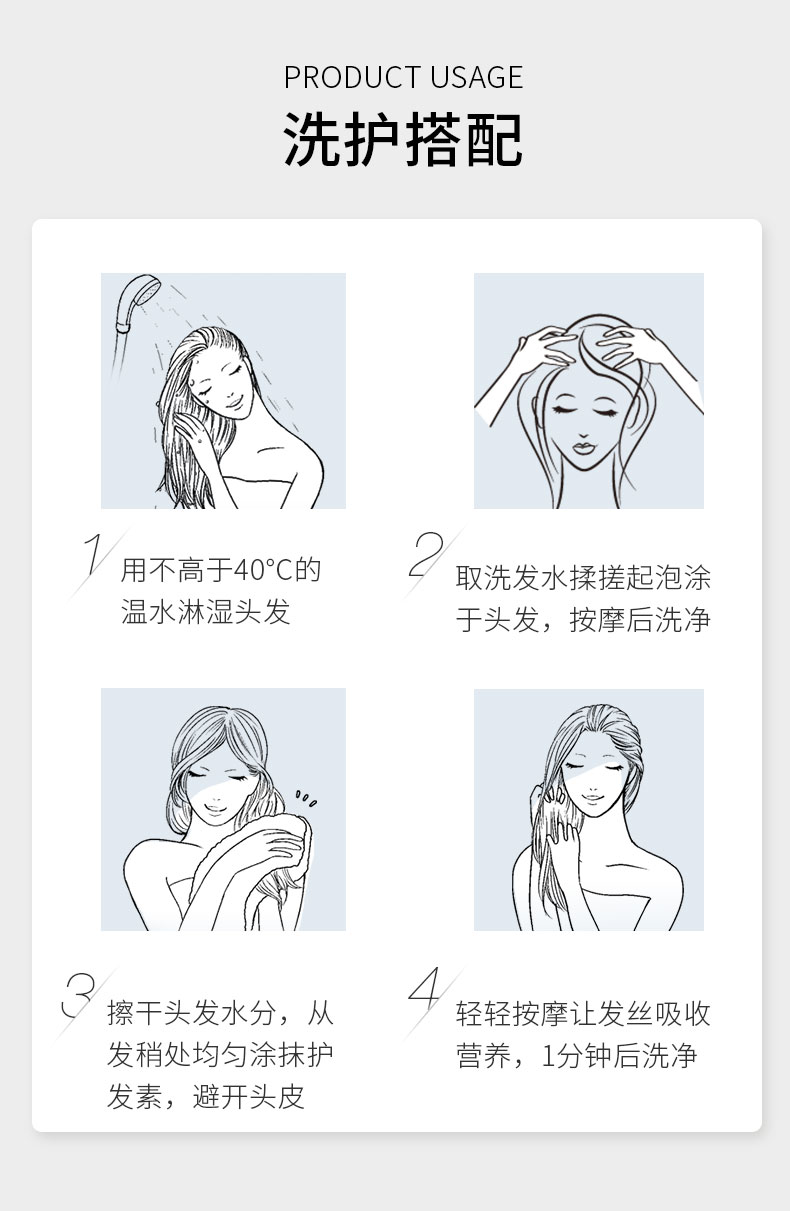 PRODUCT USAGE
洗护搭配

1 用不高于40°C的温水淋湿头发

2 取洗发水揉搓起泡涂于头发，按摩后洗净

3 擦干头发水分，从发稍处均匀涂抹护发素，避开头皮

4 轻轻按摩让发丝吸收营养，1分钟后洗净