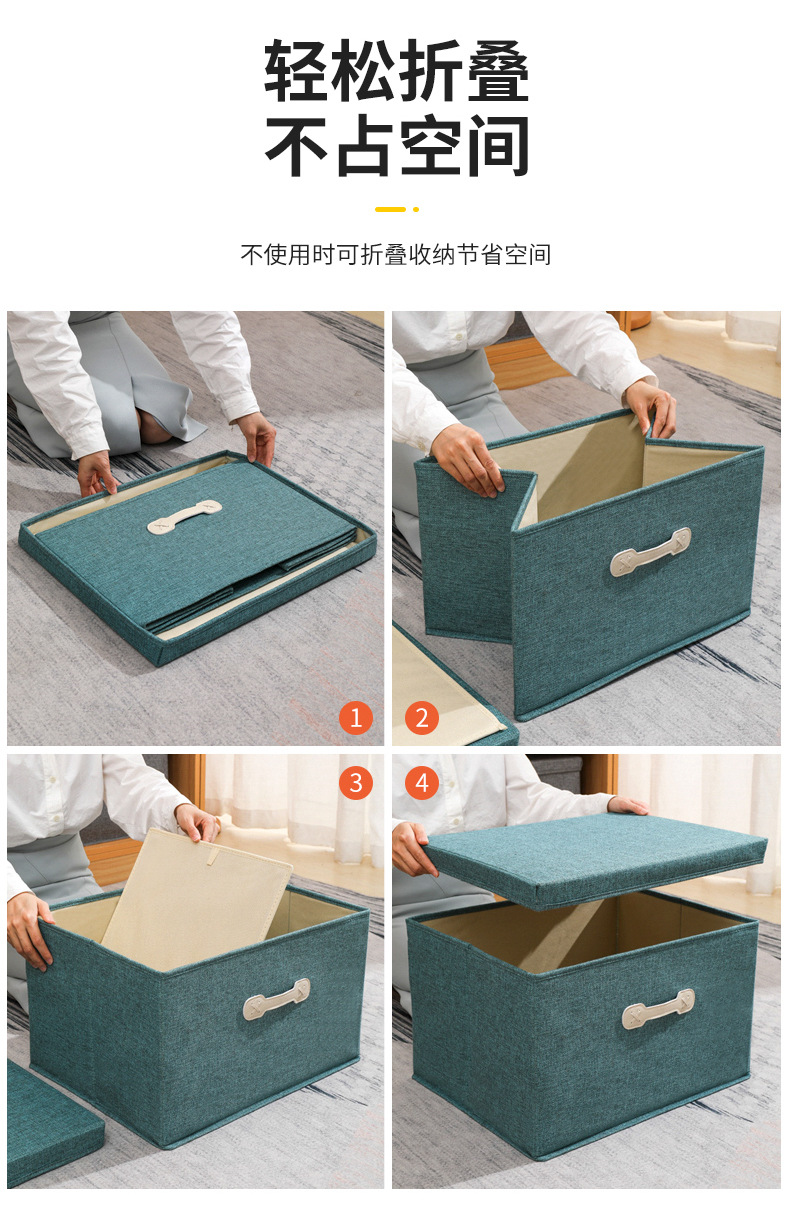 轻松折叠
不占空间

不使用时可折叠收纳节省空间

1

2

3

4