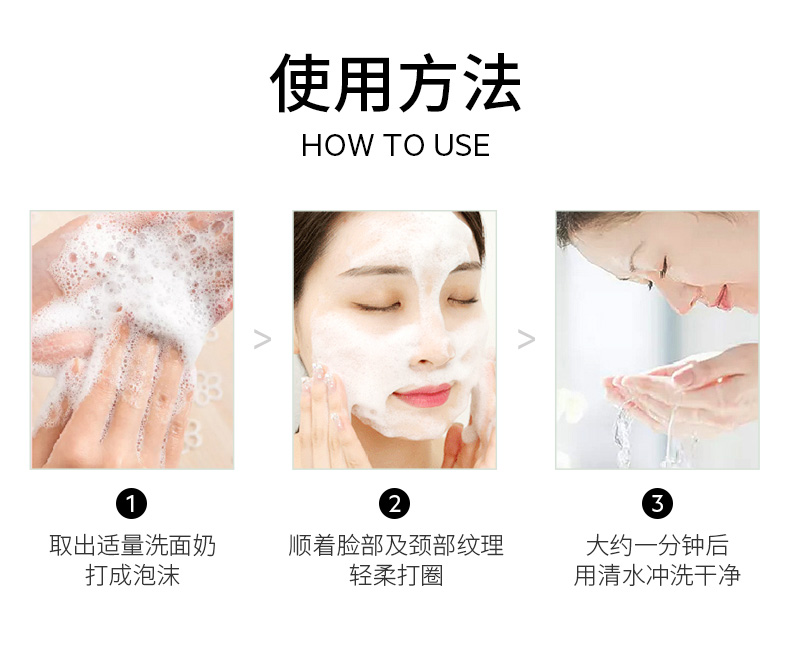 使用方法
HOW TO USE

>

>

1
取出适量洗面奶
打成泡沫

2
顺着脸部及颈部纹理
轻柔打圈

3
大约一分钟后
用清水冲洗干净