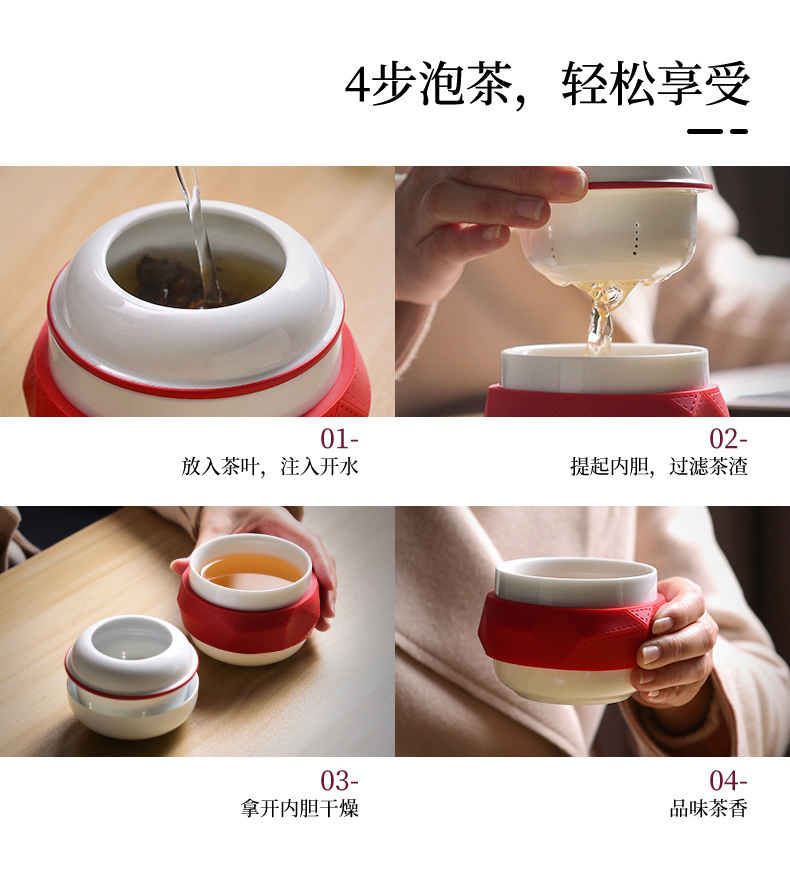 4步泡茶，轻松享受

01-
放入茶叶，注入开水

02-
提起内胆，过滤茶渣

03-
拿开内胆干燥

04-
品味茶香