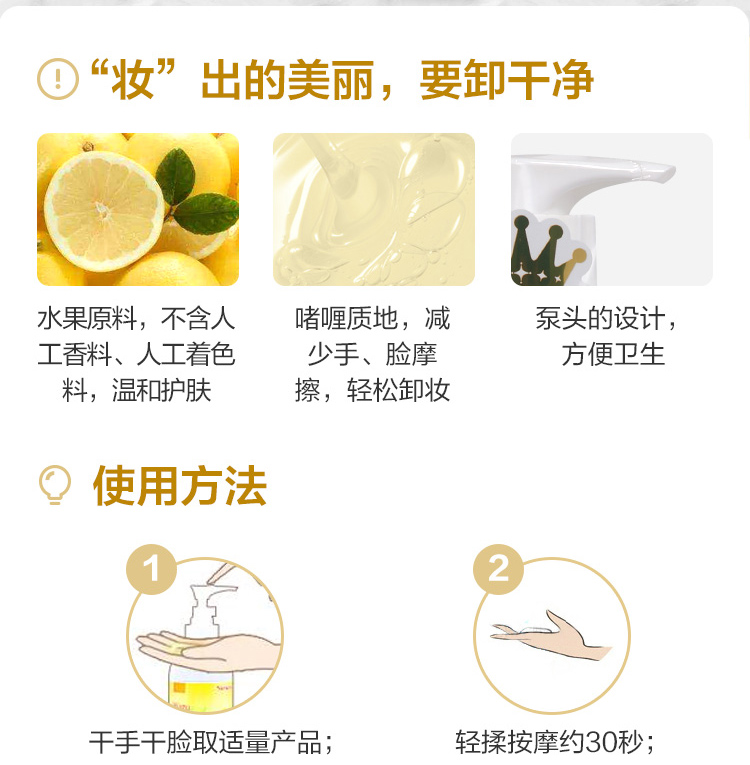 “妆”出的美丽，要卸干净

水果原料，不含人工香料、人工着色料，温和护肤

啫喱质地，减少手、脸摩擦，轻松卸妆

泵头的设计，方便卫生

使用方法

1

干手干脸取适量产品；

2

轻揉按摩约30秒；