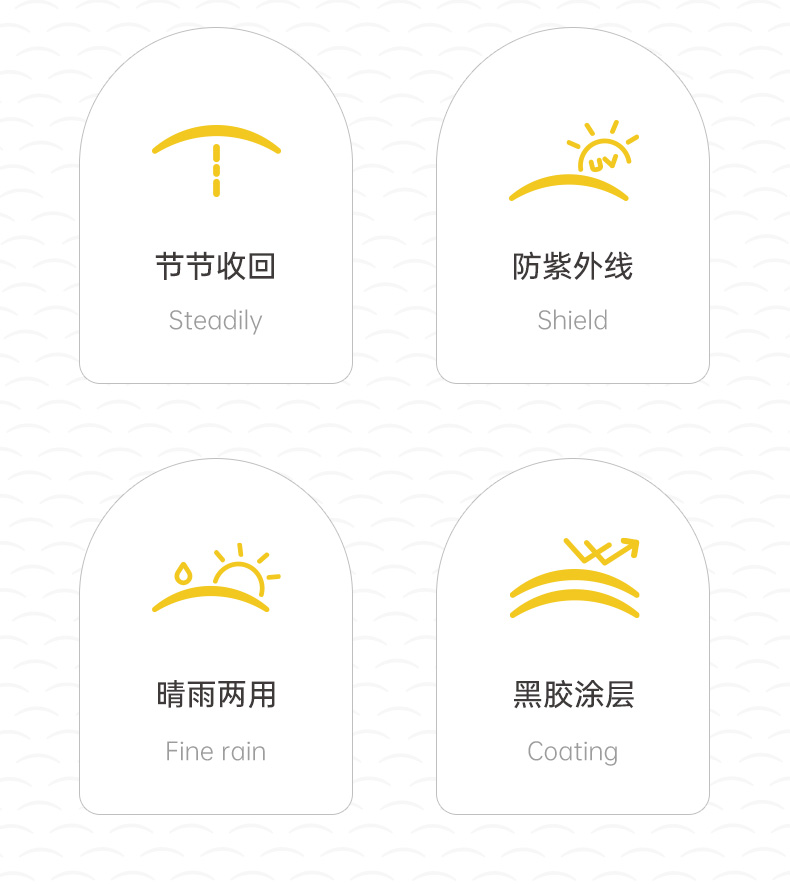 节节收回

Steadily

UV

防紫外线

Shield

晴雨两用

Fine rain

黑胶涂层

Coating