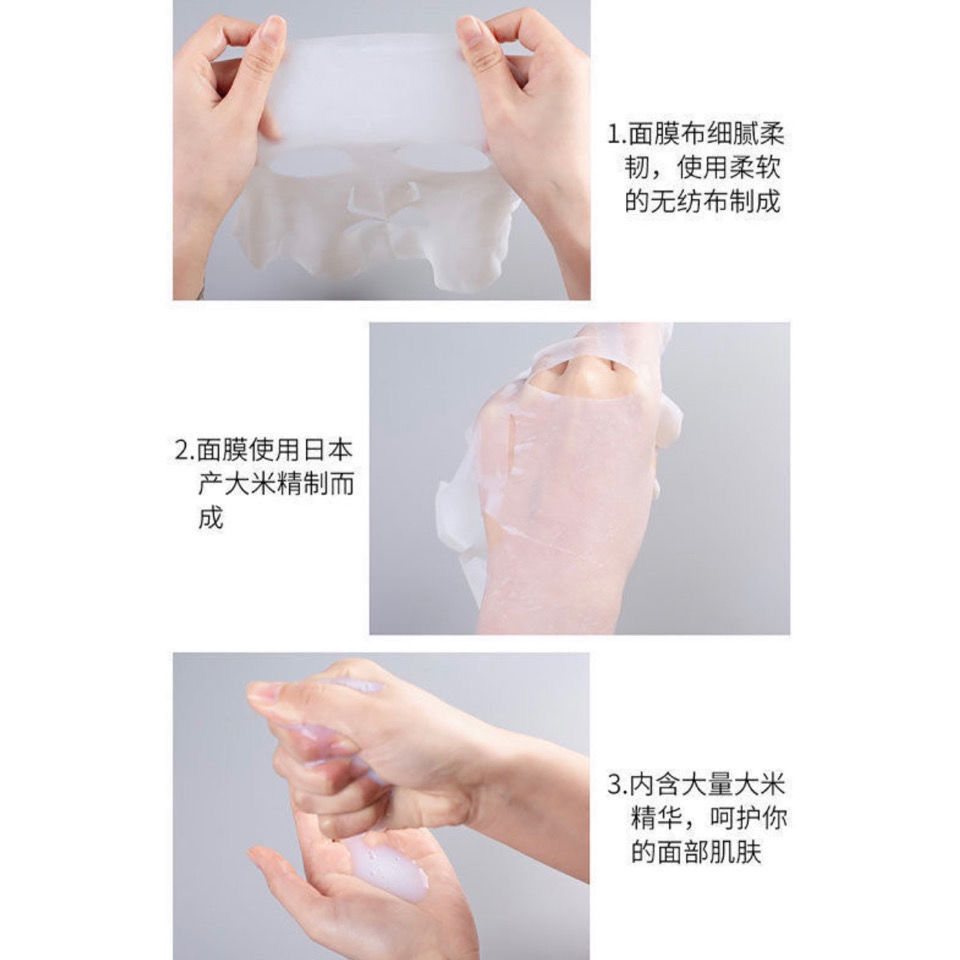 1.面膜布细腻柔韧，使用柔软的无纺布制成

2.面膜使用日本产大米精制而成

3.内含大量大米精华，呵护你的面部肌肤