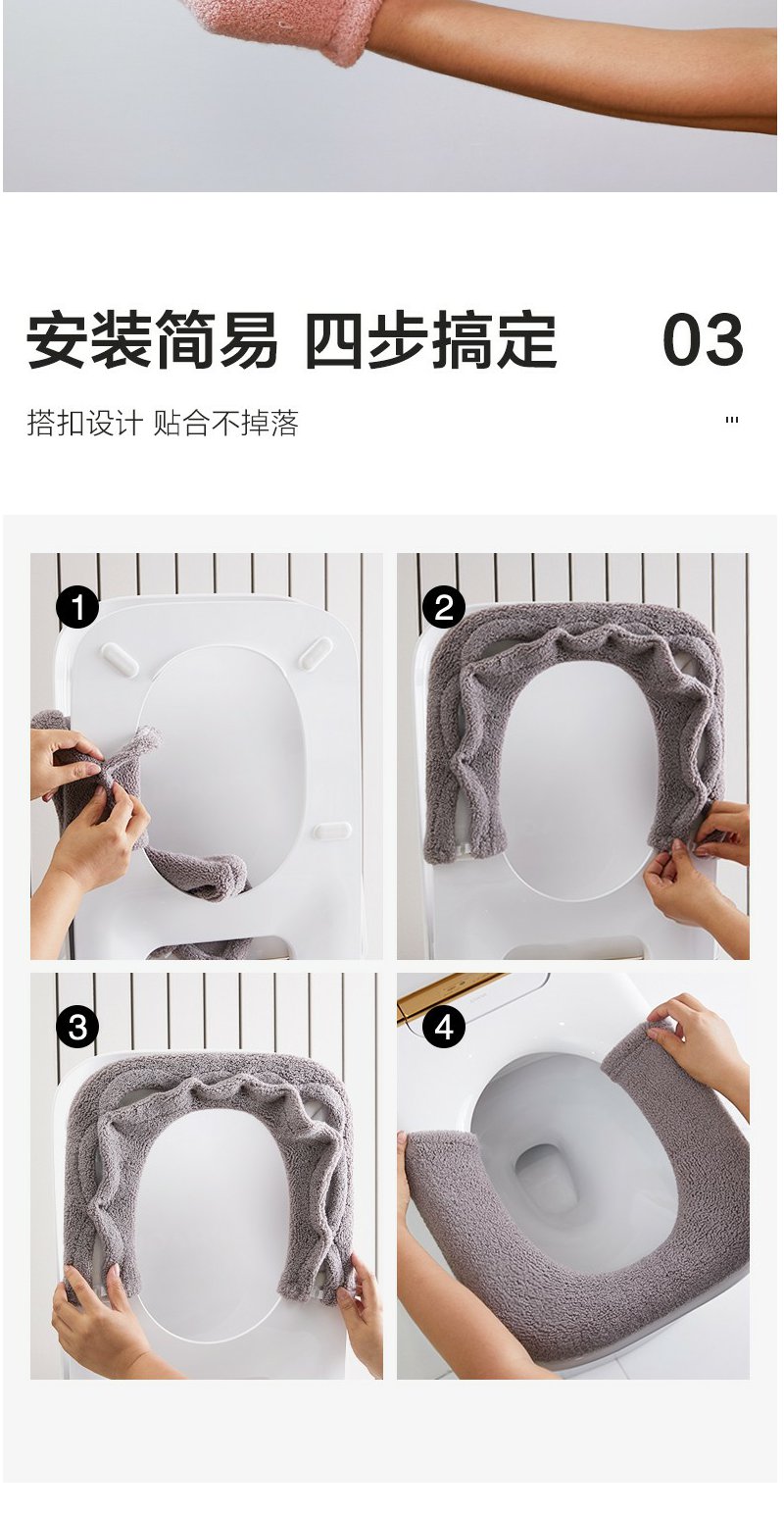 安装简易 四步搞定

03

搭扣设计 贴合不掉落

'''

1

2

3

4