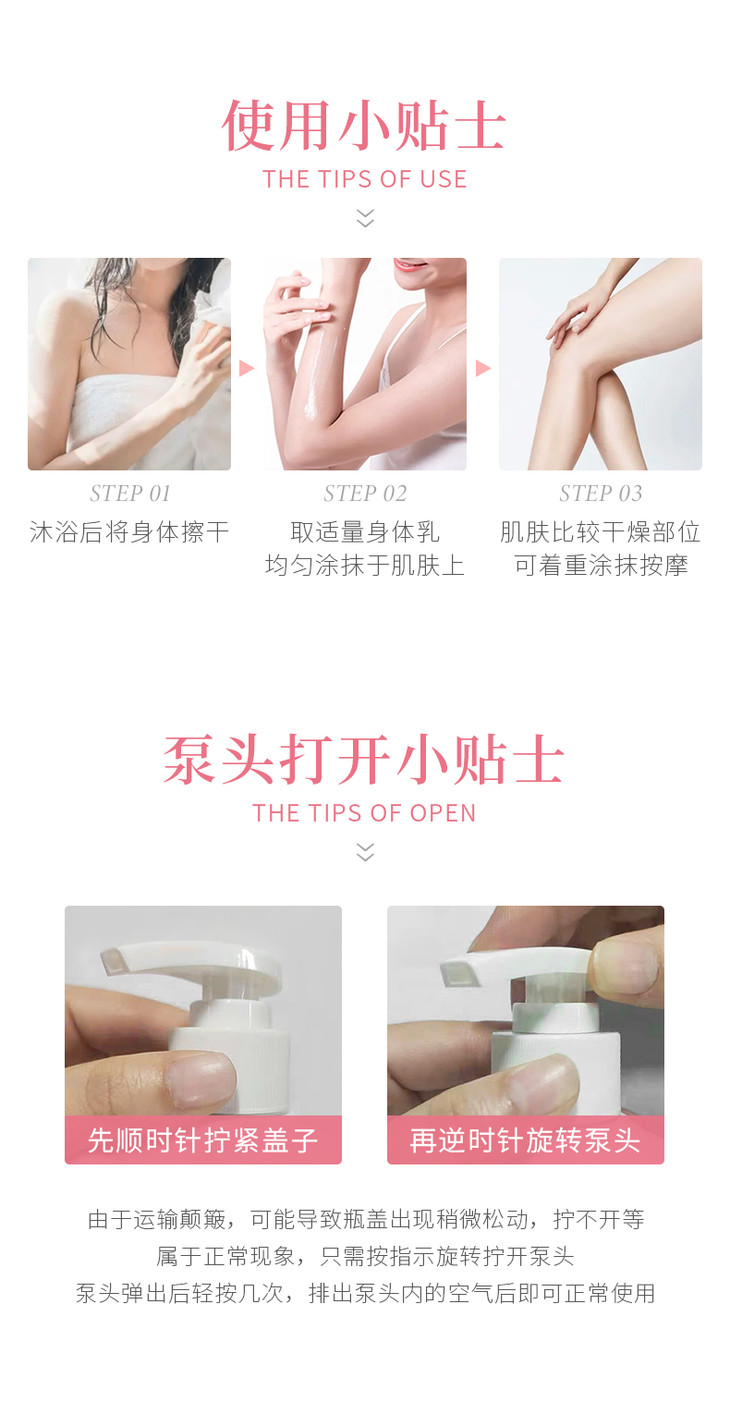 使用小贴士
THE TIPS OF USE

STEP 01
沐浴后将身体擦干

STEP 02
取适量身体乳
均匀涂抹于肌肤上

STEP 03
肌肤比较干燥部位
可着重涂抹按摩

泵头打开小贴士
THE TIPS OF OPEN

先顺时针拧紧盖子

再逆时针旋转泵头

由于运输颠簸，可能导致瓶盖出现稍微松动，拧不开等
属于正常现象，只需按指示旋转拧开泵头
泵头弹出后轻按几次，排出泵头内的空气后即可正常使用