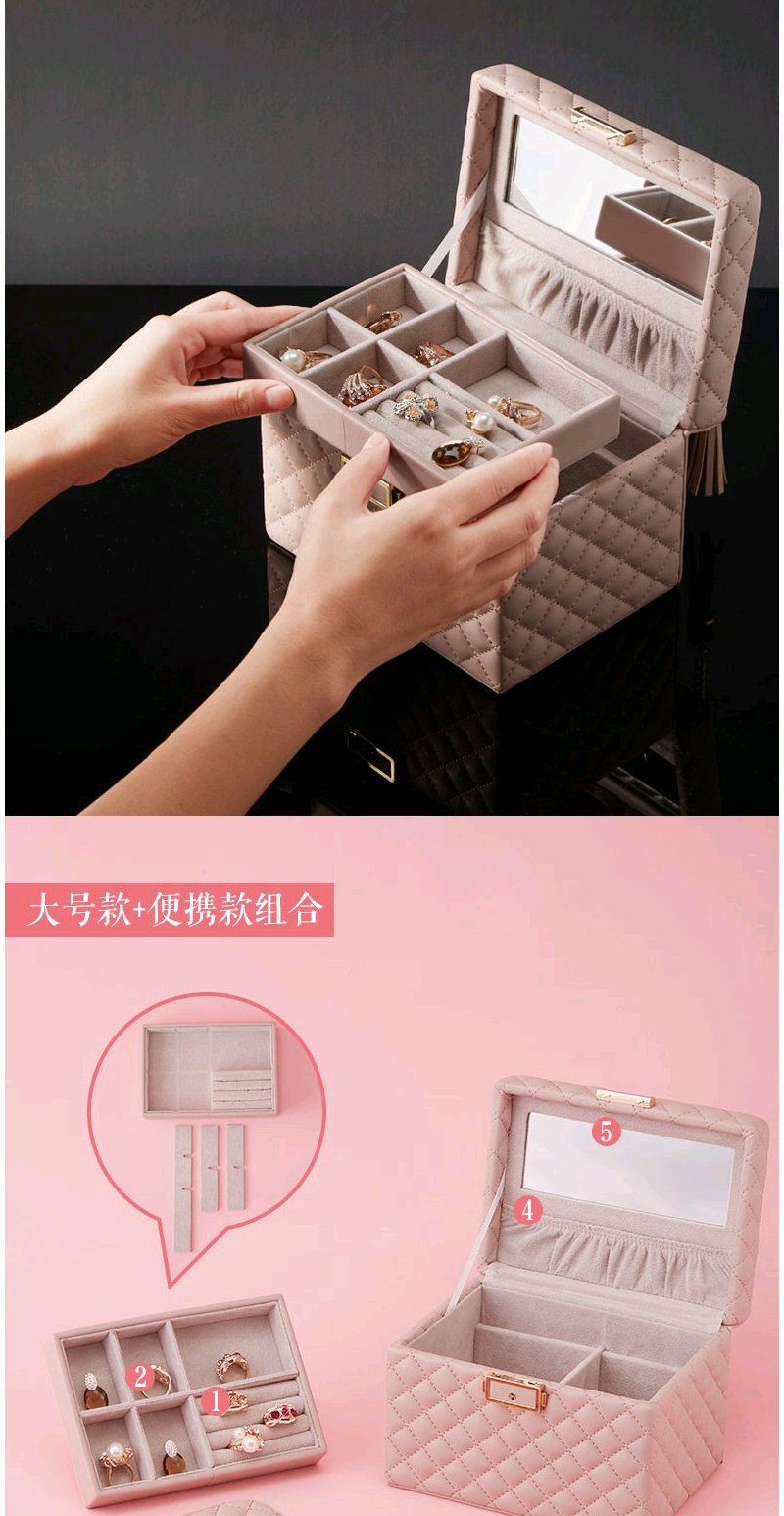 大号款+便携款组合

5

4

2

1