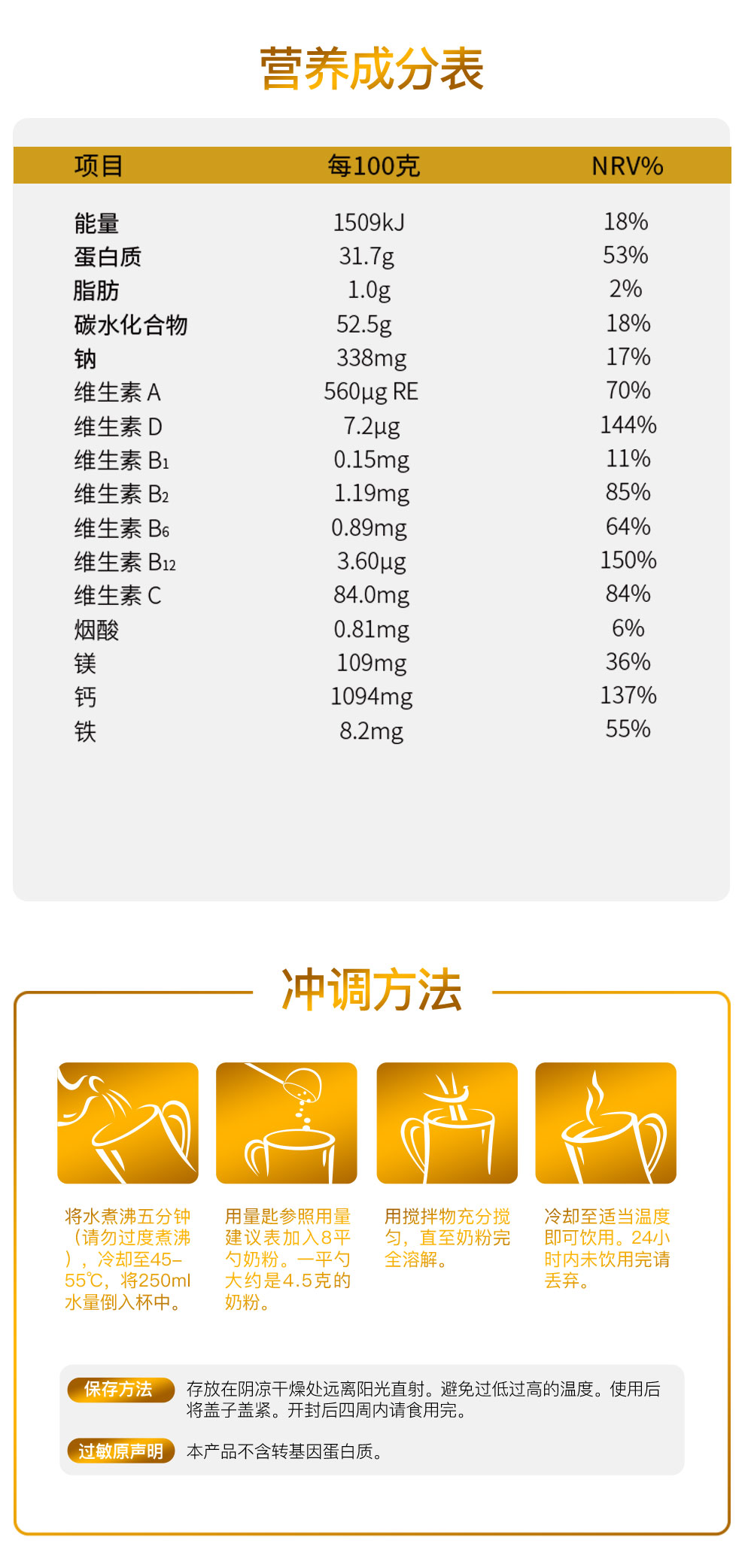 营养成分表

| 项目 | 每100克 | NRV% |
|---|---|---|
| 能量 | 1509kJ | 18% |
| 蛋白质 | 31.7g | 53% |
| 脂肪 | 1.0g | 2% |
| 碳水化合物 | 52.5g | 18% |
| 钠 | 338mg | 17% |
| 维生素A | 560μg RE | 70% |
| 维生素D | 7.2μg | 144% |
| 维生素$B_1$ | 0.15mg | 11% |
| 维生素$B_2$ | 1.19mg | 85% |
| 维生素$B_6$ | 0.89mg | 64% |
| 维生素$B_{12}$ | 3.60μg | 150% |
| 维生素C | 84.0mg | 84% |
| 烟酸 | 0.81mg | 6% |
| 镁 | 109mg | 36% |
| 钙 | 1094mg | 137% |
| 铁 | 8.2mg | 55% |

冲调方法

将水煮沸五分钟（请勿过度煮沸），冷却至45-55℃，将250ml水量倒入杯中。

用量匙参照用量建议表加入8平勺奶粉。一平勺大约是4.5克的奶粉。

用搅拌物充分搅匀，直至奶粉完全溶解。

冷却至适当温度即可饮用。24小时内未饮用完请丢弃。

保存方法 存放在阴凉干燥处远离阳光直射。避免过低过高的温度。使用后将盖子盖紧。开封后四周内请食用完。

过敏原声明 本产品不含转基因蛋白质。