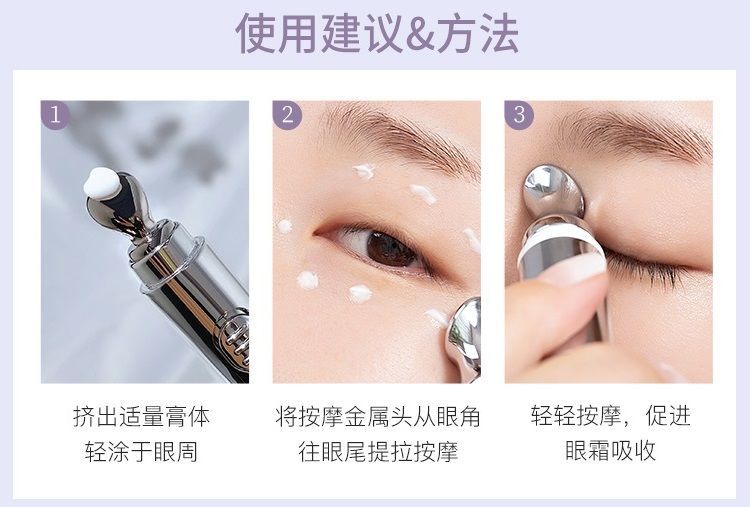 使用建议&方法

1

挤出适量膏体
轻涂于眼周

2

将按摩金属头从眼角
往眼尾提拉按摩

3

轻轻按摩，促进
眼霜吸收