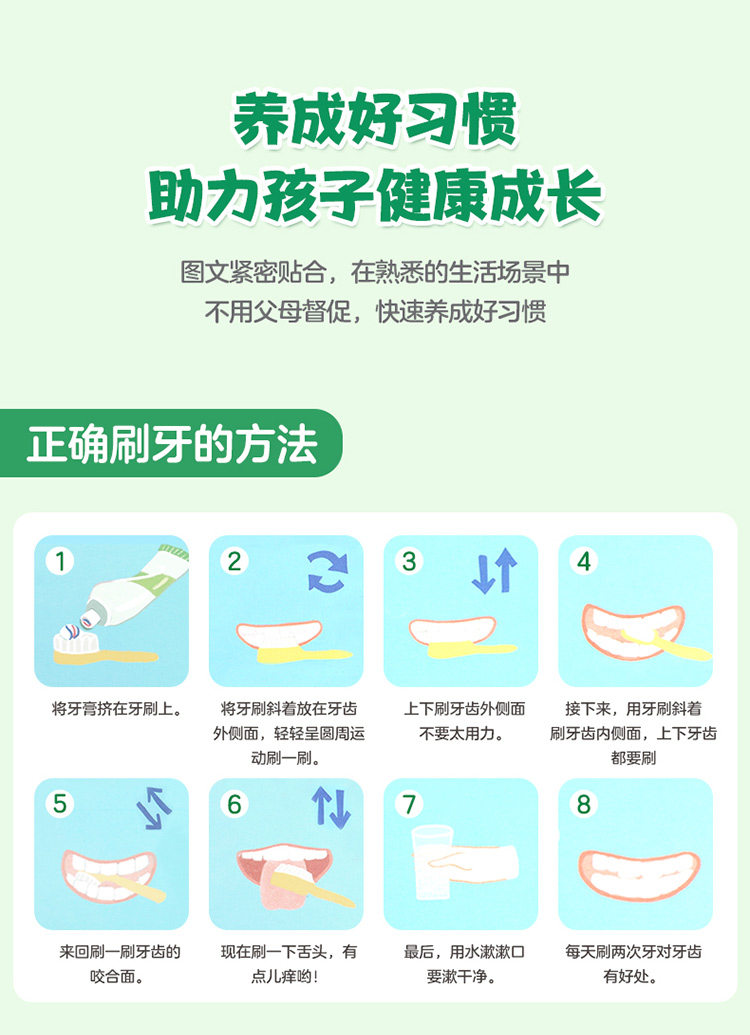 养成好习惯
助力孩子健康成长

图文紧密贴合，在熟悉的生活场景中
不用父母督促，快速养成好习惯

正确刷牙的方法

1
将牙膏挤在牙刷上。

2
将牙刷斜着放在牙齿外侧面，轻轻呈圆周运动刷一刷。

3
上下刷牙齿外侧面不要太用力。

4
接下来，用牙刷斜着刷牙齿内侧面，上下牙齿都要刷

5
来回刷一刷牙齿的咬合面。

6
现在刷一下舌头，有点儿痒哟！

7
最后，用水漱漱口要漱干净。

8
每天刷两次牙对牙齿有好处。