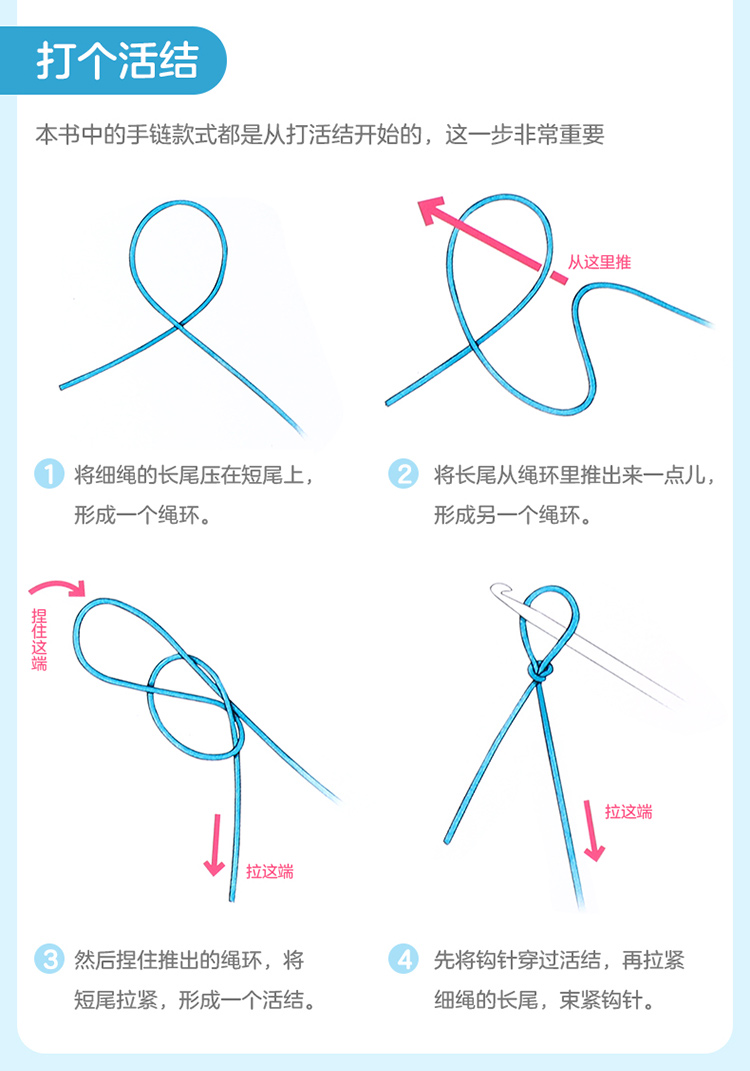 打个活结

本书中的手链款式都是从打活结开始的，这一步非常重要

从这里推

1 将细绳的长尾压在短尾上，形成一个绳环。

2 将长尾从绳环里推出来一点儿，形成另一个绳环。

捏住这端

拉这端

拉这端

3 然后捏住推出的绳环，将短尾拉紧，形成一个活结。

4 先将钩针穿过活结，再拉紧细绳的长尾，束紧钩针。