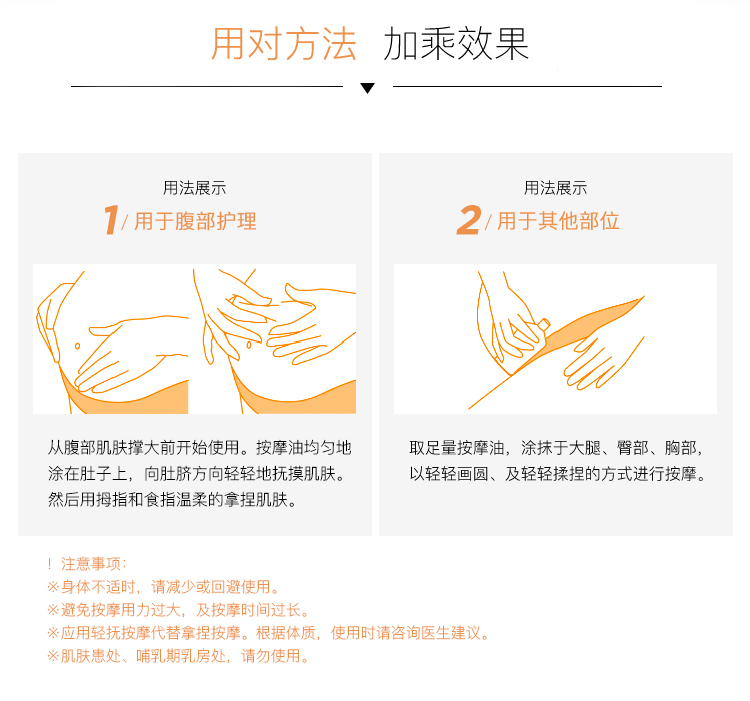 用对方法 加乘效果

用法展示
1/ 用于腹部护理

从腹部肌肤撑大前开始使用。按摩油均匀地涂在肚子上，向肚脐方向轻轻地抚摸肌肤。然后用拇指和食指温柔的拿捏肌肤。

用法展示
2/ 用于其他部位

取足量按摩油，涂抹于大腿、臀部、胸部，以轻轻画圆、及轻轻揉捏的方式进行按摩。

！注意事项：
※身体不适时，请减少或回避使用。
※避免按摩用力过大，及按摩时间过长。
※应用轻抚按摩代替拿捏按摩。根据体质，使用时请咨询医生建议。
※肌肤患处、哺乳期乳房处，请勿使用。