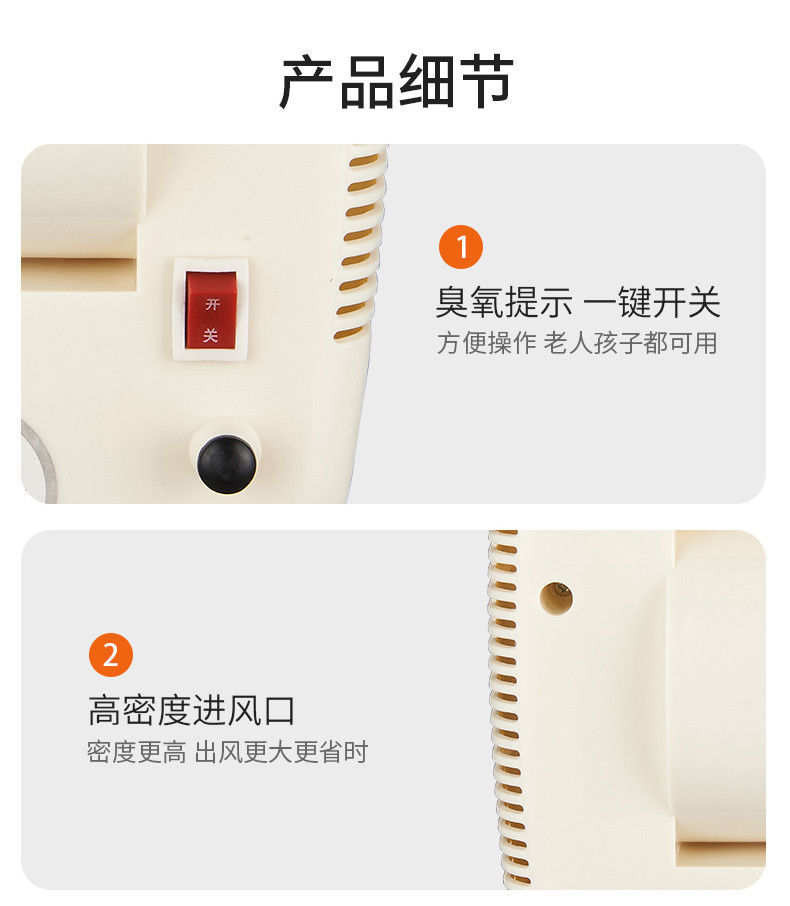 产品细节

开
关

1
臭氧提示 一键开关
方便操作 老人孩子都可用

2
高密度进风口
密度更高 出风更大更省时