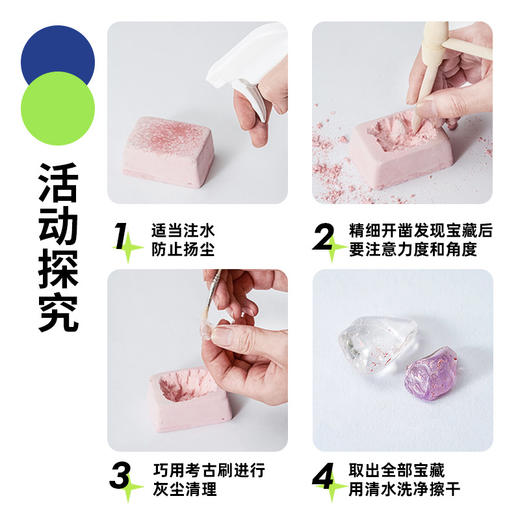 活动探究

1 适当注水
防止扬尘

2 精细开凿发现宝藏后
要注意力度和角度

3 巧用考古刷进行
灰尘清理

4 取出全部宝藏
用清水洗净擦干