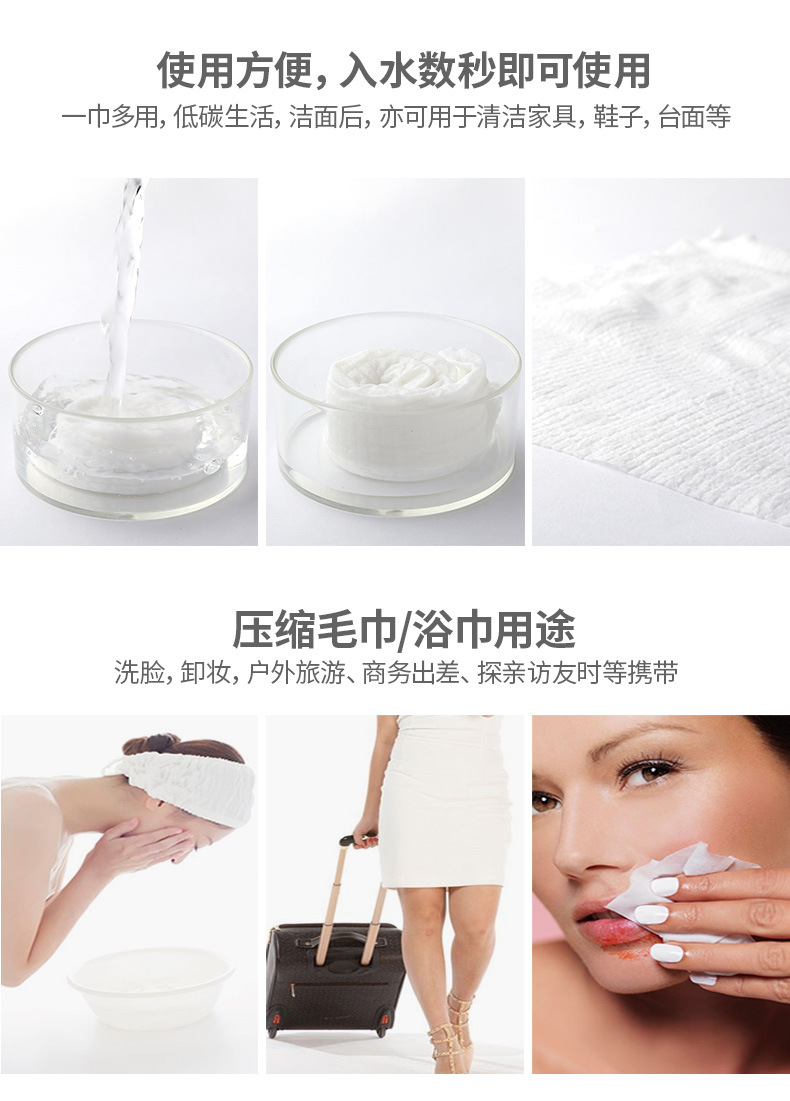 使用方便，入水数秒即可使用

一巾多用，低碳生活，洁面后，亦可用于清洁家具，鞋子，台面等

压缩毛巾/浴巾用途

洗脸，卸妆，户外旅游、商务出差、探亲访友时等携带