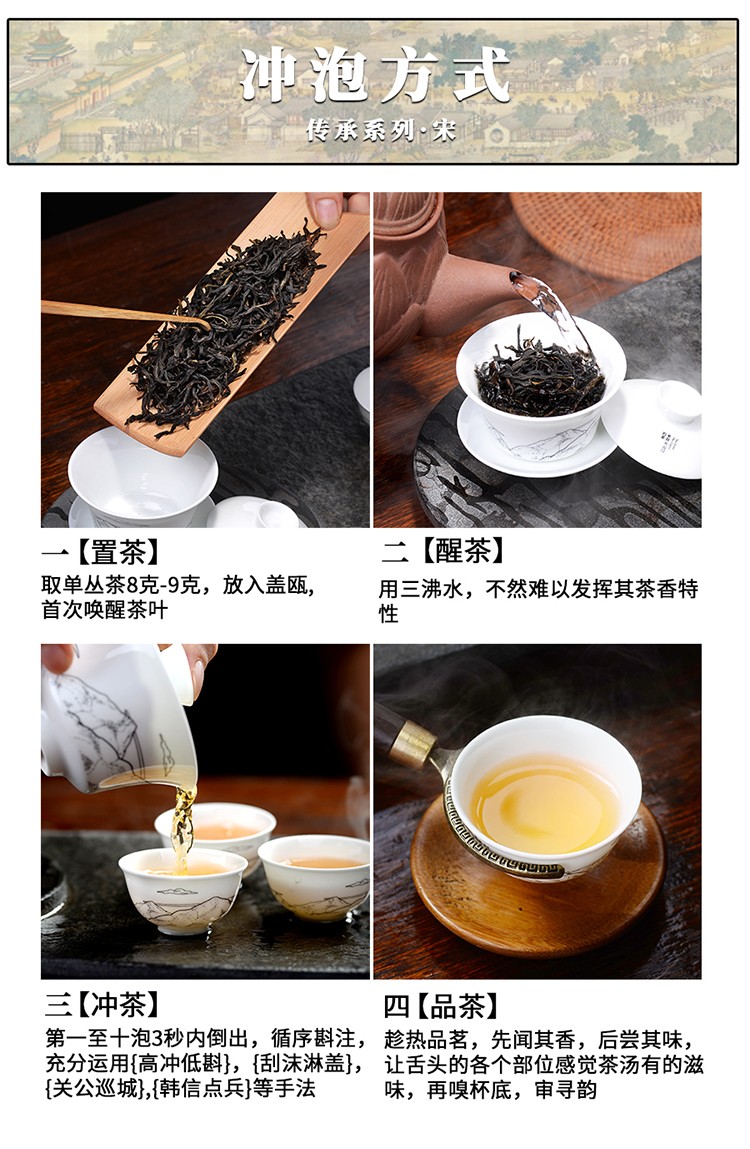 冲泡方式

传承系列·宋

一【置茶】
取单丛茶8克-9克，放入盖瓯，首次唤醒茶叶

二【醒茶】
用三沸水，不然难以发挥其茶香特性

三【冲茶】
第一至十泡3秒内倒出，循序斟注，充分运用{高冲低斟}，{刮沫淋盖}，{关公巡城},{韩信点兵}等手法

四【品茶】
趁热品茗，先闻其香，后尝其味，让舌头的各个部位感觉茶汤有的滋味，再嗅杯底，审寻韵