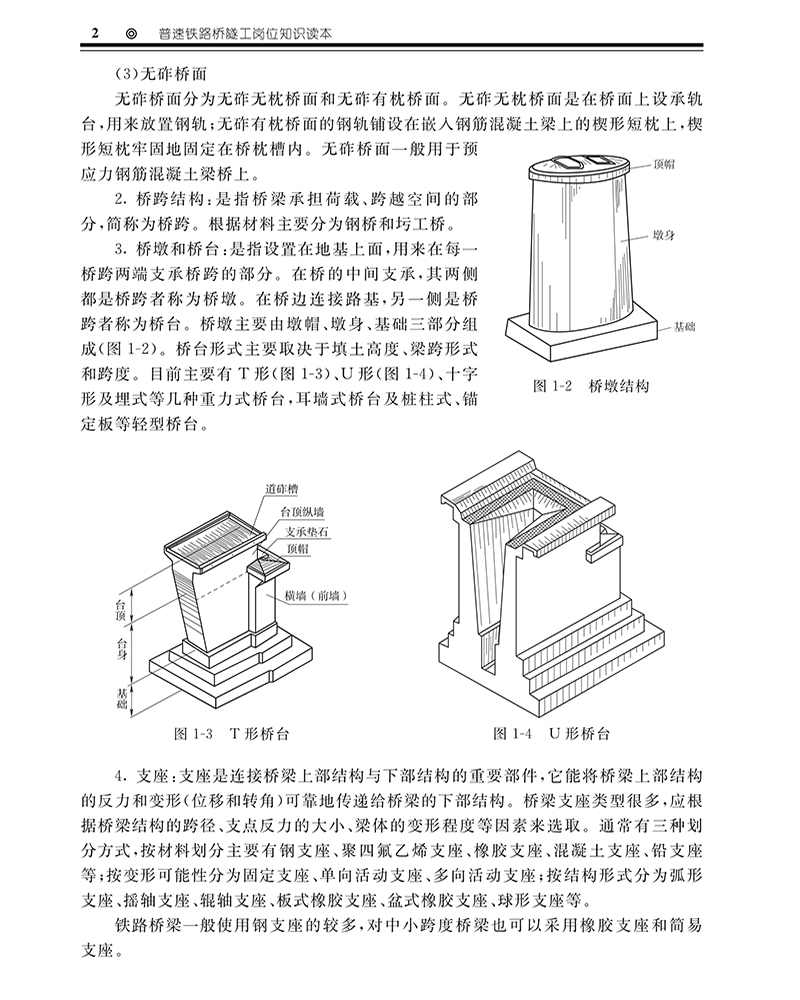 2 ◎ 普速铁路桥隧工岗位知识读本

(3)无砟桥面

无砟桥面分为无砟无枕桥面和无砟有枕桥面。无砟无枕桥面是在桥面上设承轨台,用来放置钢轨;无砟有枕桥面的钢轨铺设在嵌入钢筋混凝土梁上的楔形短枕上,楔形短枕牢固地固定在桥枕槽内。无砟桥面一般用于预应力钢筋混凝土梁桥上。

2. 桥跨结构:是指桥梁承担荷载、跨越空间的部分,简称为桥跨。根据材料主要分为钢桥和圬工桥。

3. 桥墩和桥台:是指设置在地基上面,用来在每一桥跨两端支承桥跨的部分。在桥的中间支承,其两侧都是桥跨者称为桥墩。在桥边连接路基,另一侧是桥跨者称为桥台。桥墩主要由墩帽、墩身、基础三部分组成(图 1-2)。桥台形式主要取决于填土高度、梁跨形式和跨度。目前主要有 T 形(图 1-3)、U 形(图 1-4)、十字形及埋式等几种重力式桥台,耳墙式桥台及桩柱式、锚定板等轻型桥台。

顶帽
墩身
基础

图 1-2 桥墩结构

道砟槽
台顶纵墙
支承垫石
顶帽
横墙(前墙)
台顶
台身
基础

图 1-3 T 形桥台

图 1-4 U 形桥台

4. 支座:支座是连接桥梁上部结构与下部结构的重要部件,它能将桥梁上部结构的反力和变形(位移和转角)可靠地传递给桥梁的下部结构。桥梁支座类型很多,应根据桥梁结构的跨径、支点反力的大小、梁体的变形程度等因素来选取。通常有三种划分方式,按材料划分主要有钢支座、聚四氟乙烯支座、橡胶支座、混凝土支座、铅支座等;按变形可能性分为固定支座、单向活动支座、多向活动支座;按结构形式分为弧形支座、摇轴支座、辊轴支座、板式橡胶支座、盆式橡胶支座、球形支座等。

铁路桥梁一般使用钢支座的较多,对中小跨度桥梁也可以采用橡胶支座和简易支座。