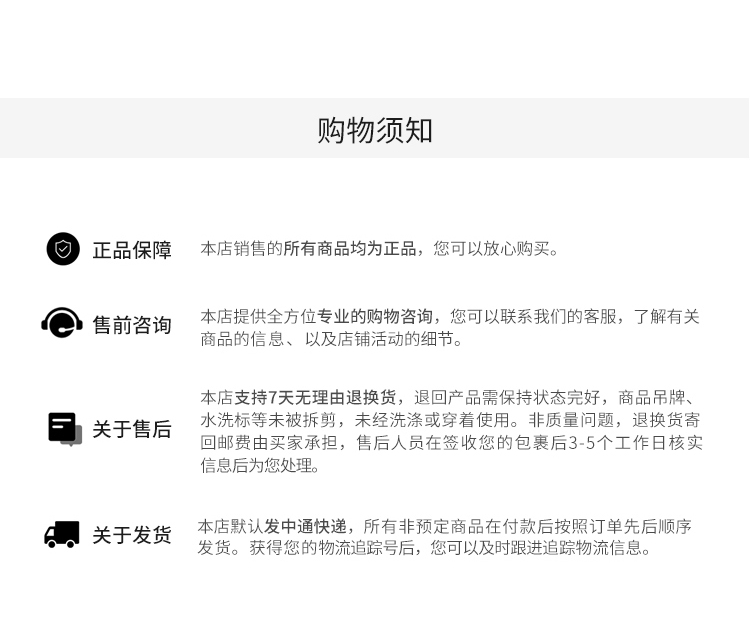 购物须知

正品保障

本店销售的所有商品均为正品，您可以放心购买。

售前咨询

本店提供全方位专业的购物咨询，您可以联系我们的客服，了解有关商品的信息、以及店铺活动的细节。

关于售后

本店支持7天无理由退换货，退回产品需保持状态完好，商品吊牌、水洗标等未被拆剪，未经洗涤或穿着使用。非质量问题，退换货寄回邮费由买家承担，售后人员在签收您的包裹后3-5个工作日核实信息后为您处理。

关于发货

本店默认发中通快递，所有非预定商品在付款后按照订单先后顺序发货。获得您的物流追踪号后，您可以及时跟进追踪物流信息。