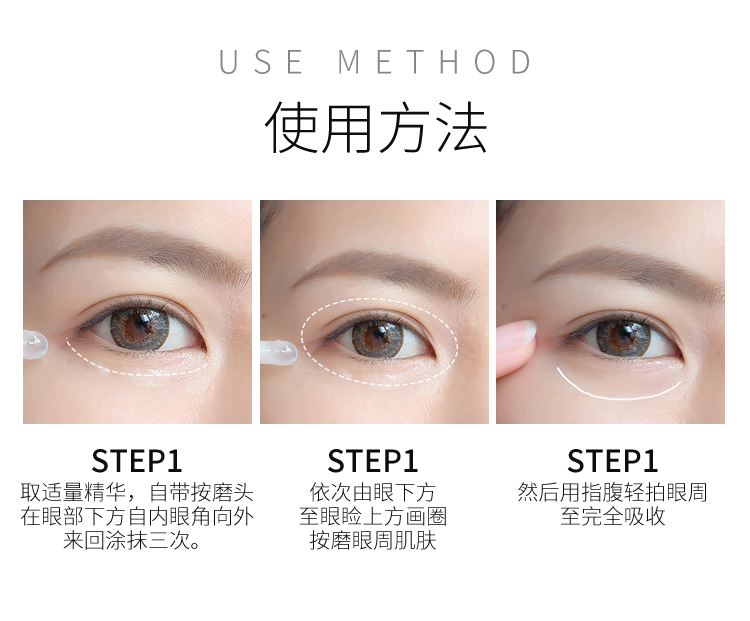 USE METHOD

使用方法

STEP1

取适量精华，自带按磨头在眼部下方自内眼角向外来回涂抹三次。

STEP1

依次由眼下方至眼睑上方画圈按磨眼周肌肤

STEP1

然后用指腹轻拍眼周至完全吸收